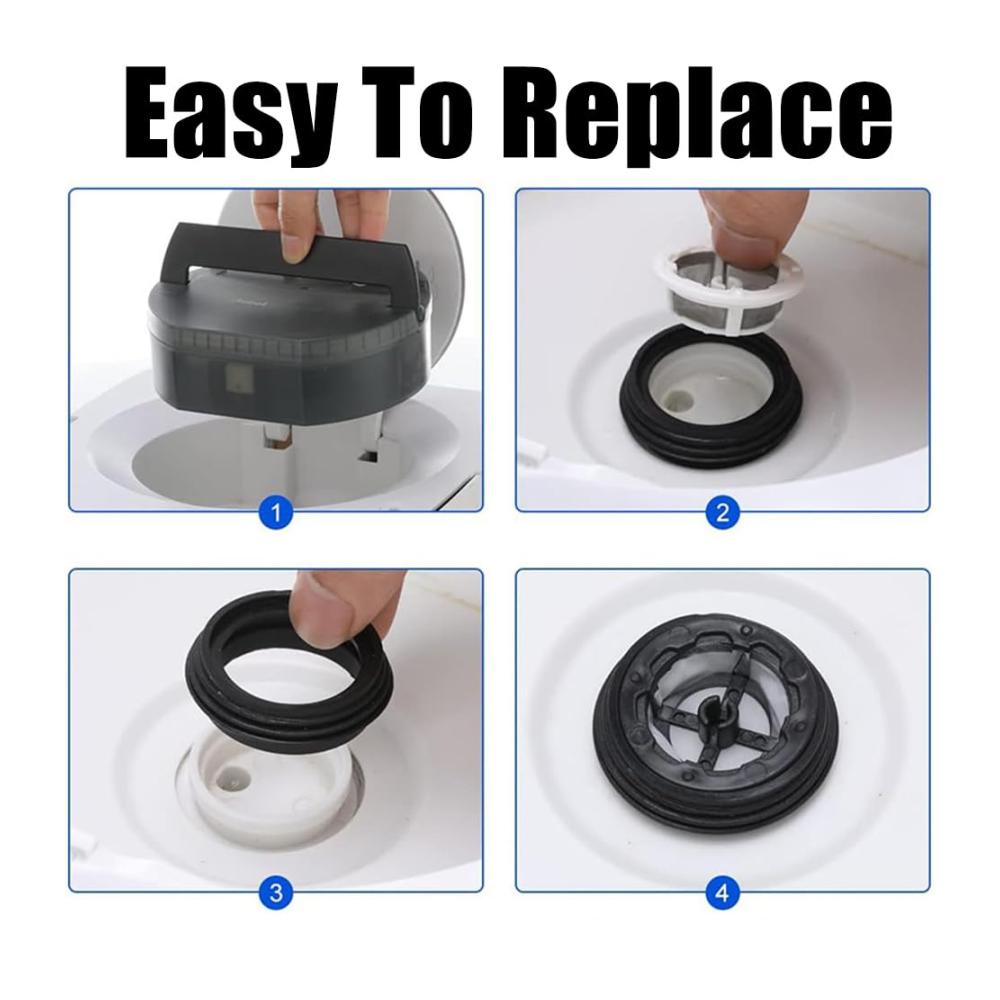 Easy To Replace

1

2

3

4