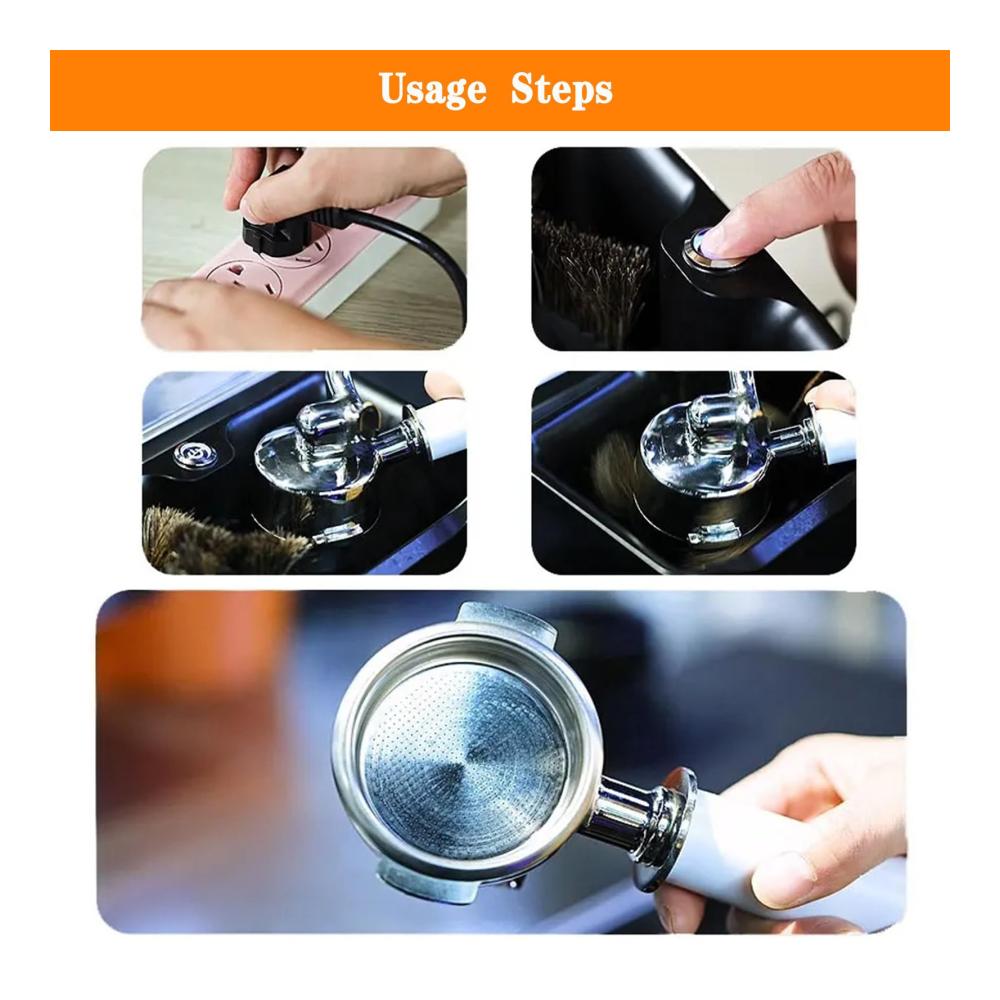 Usage Steps