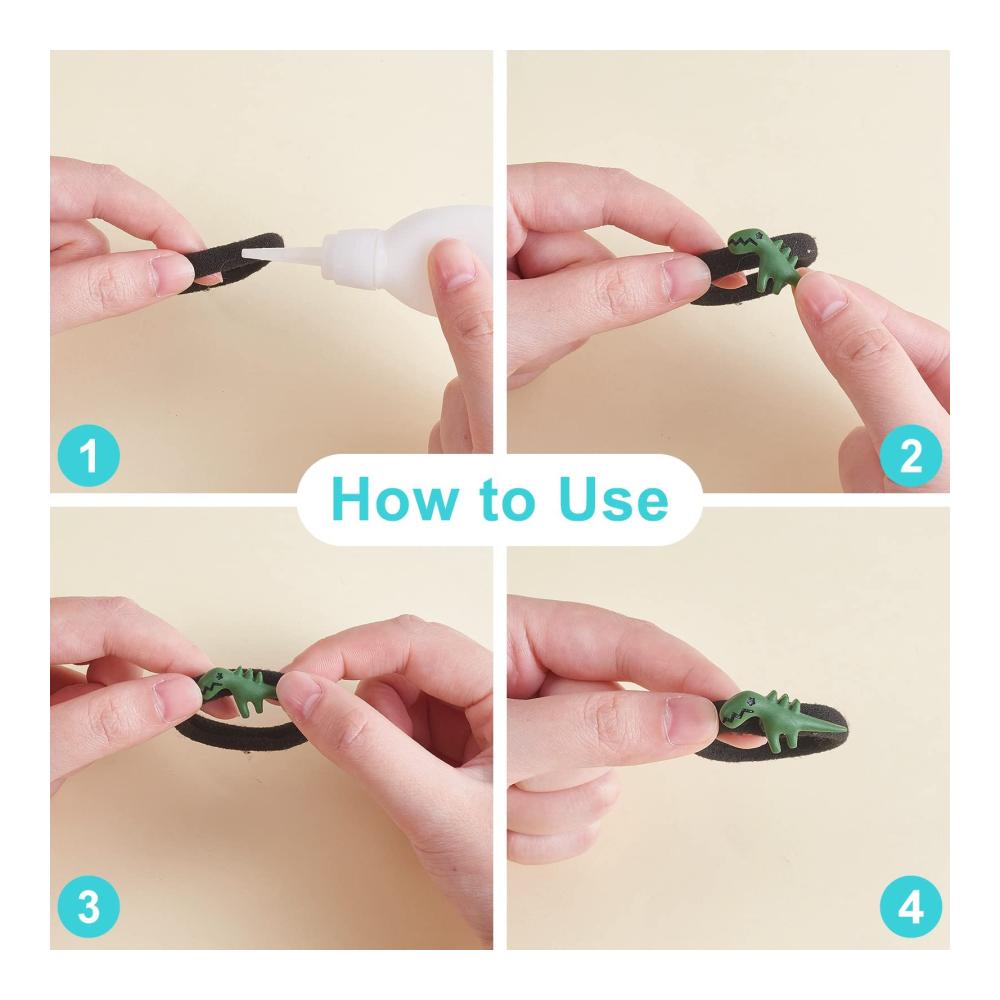 1

2

How to Use

3

4