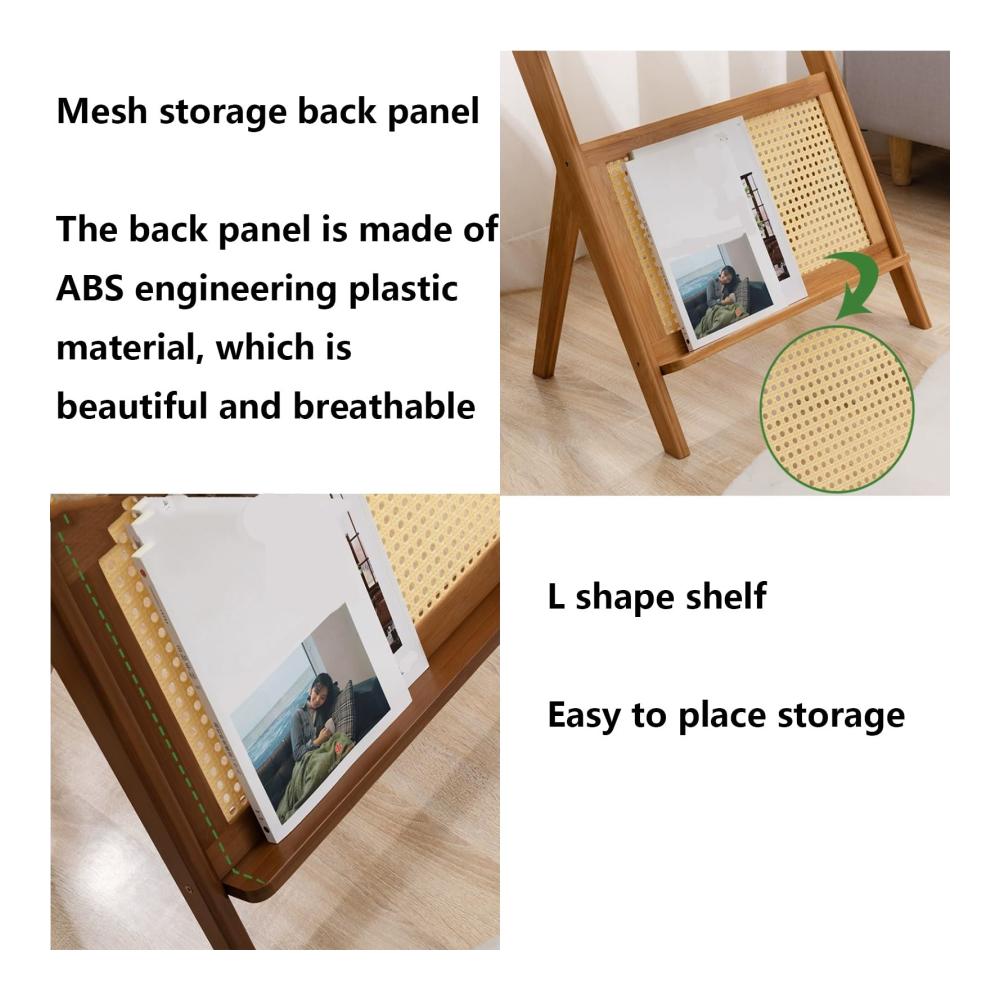 Mesh storage back panel

The back panel is made of ABS engineering plastic material, which is beautiful and breathable

L shape shelf

Easy to place storage