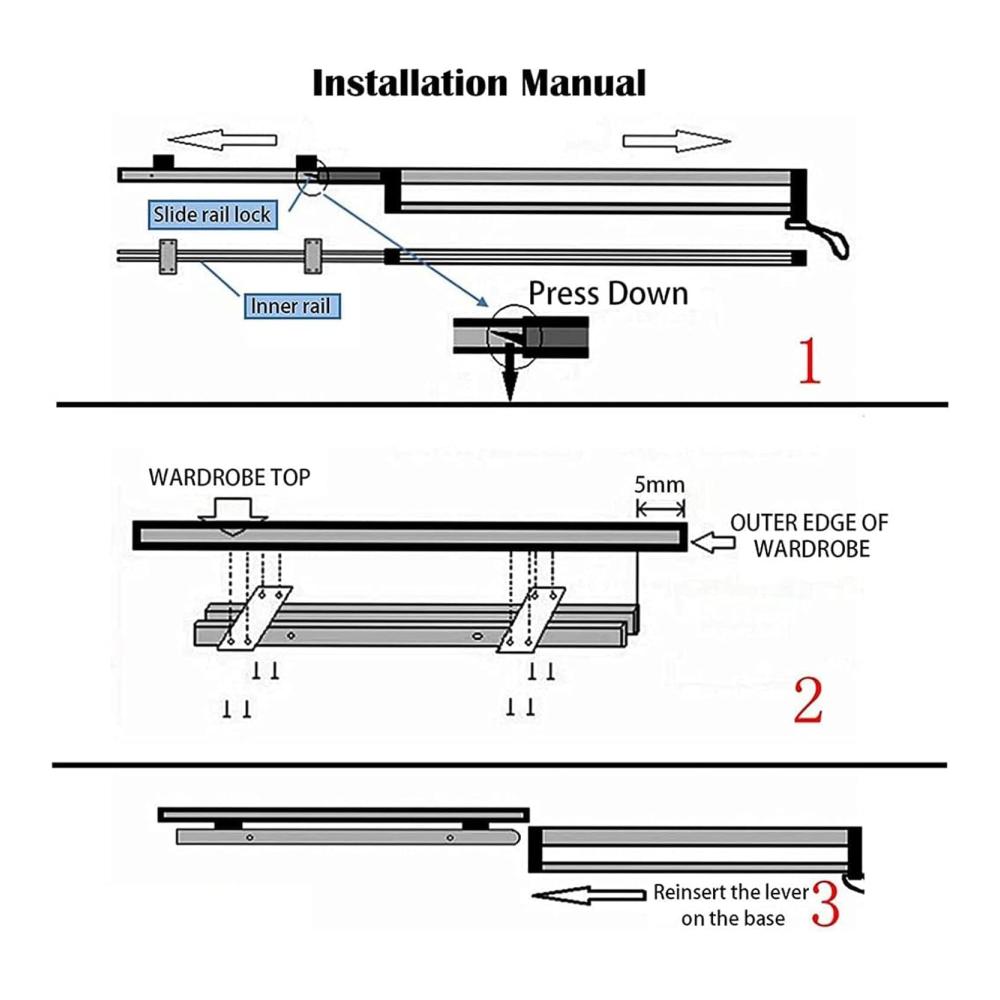 Installation Manual

Slide rail lock

Inner rail

Press Down

1

WARDROBE TOP

5mm

OUTER EDGE OF WARDROBE

2

Reinsert the lever on the base

3