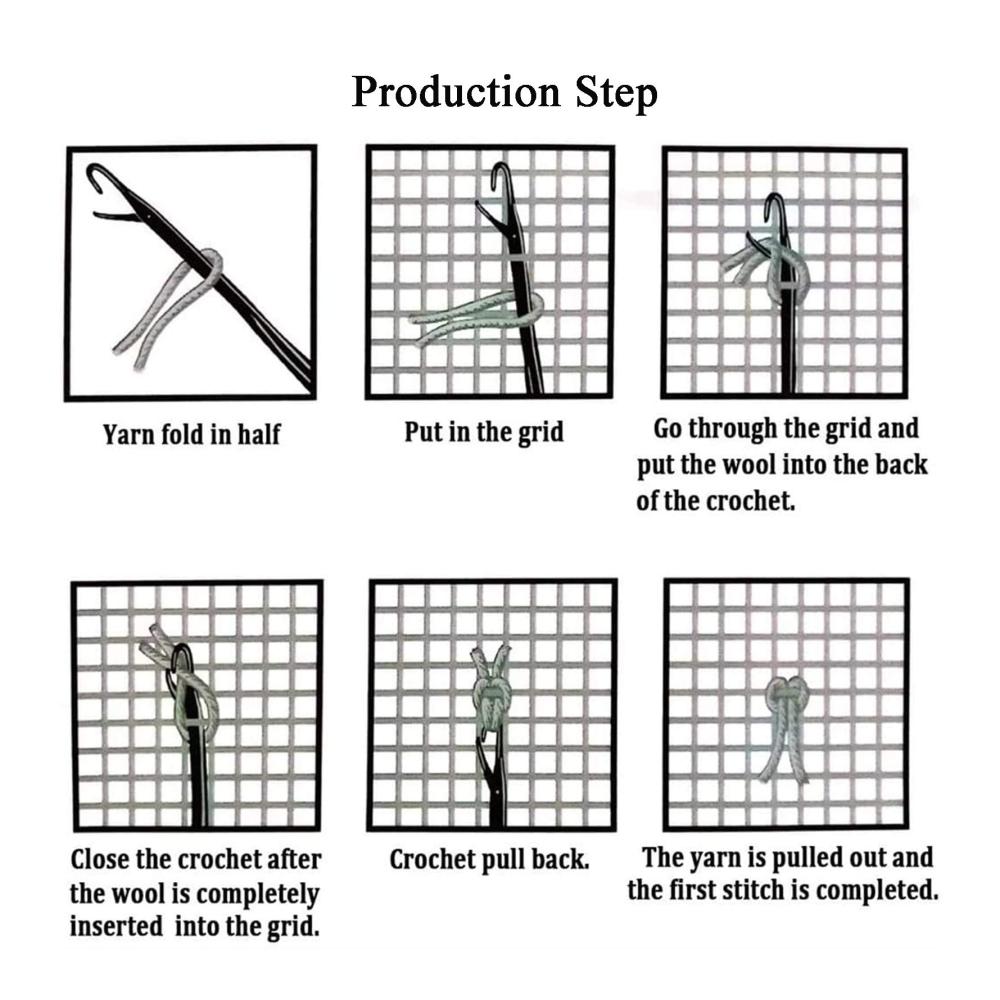 Production Step

Yarn fold in half

Put in the grid

Go through the grid and put the wool into the back of the crochet.

Close the crochet after the wool is completely inserted into the grid.

Crochet pull back.

The yarn is pulled out and the first stitch is completed.