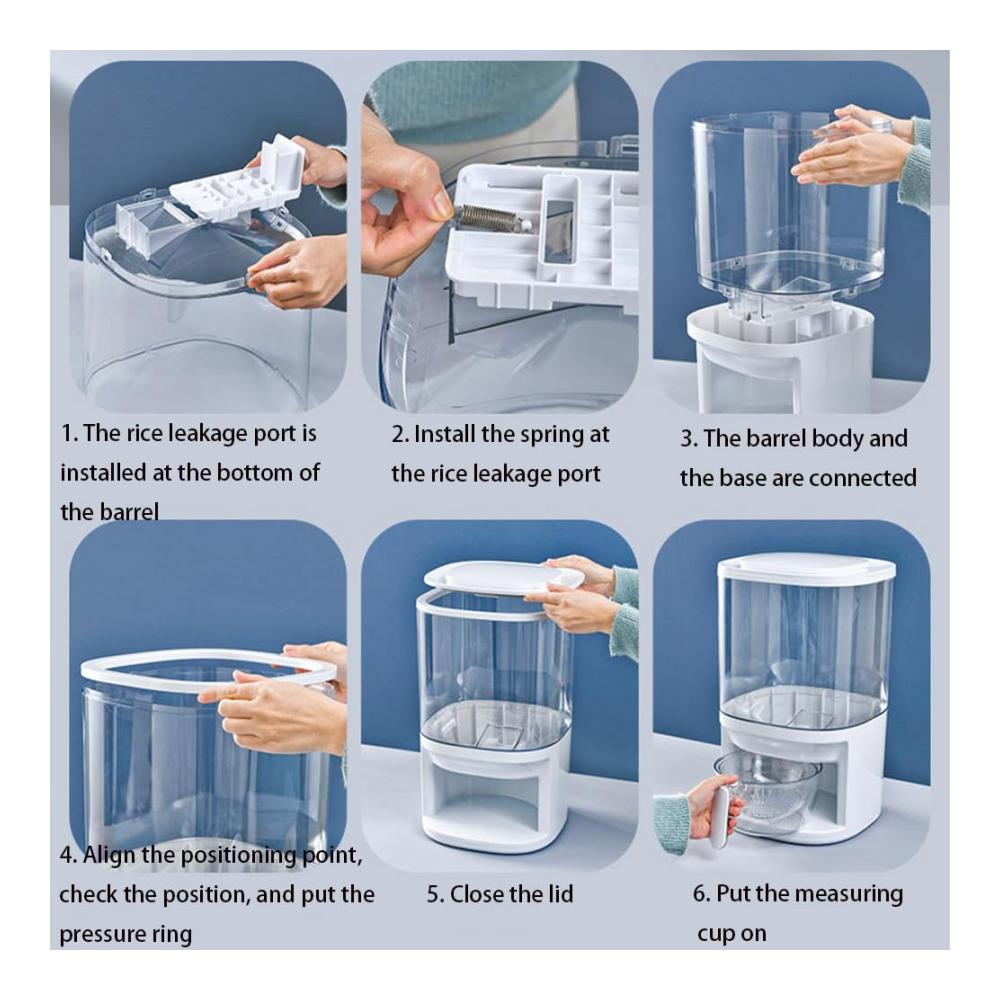 1. The rice leakage port is installed at the bottom of the barrel

2. Install the spring at the rice leakage port

3. The barrel body and the base are connected

4. Align the positioning point, check the position, and put the pressure ring

5. Close the lid

6. Put the measuring cup on