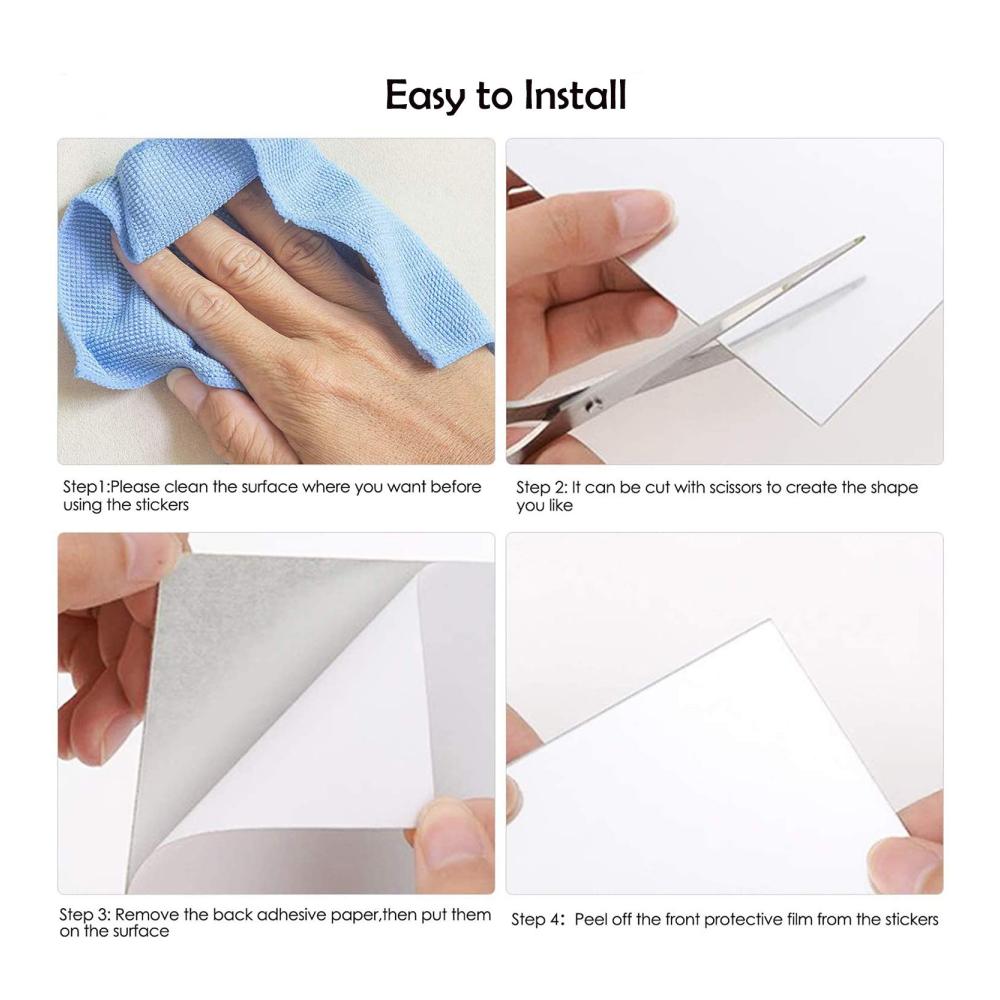 Easy to Install

Step1:Please clean the surface where you want before using the stickers

Step 2: It can be cut with scissors to create the shape you like

Step 3: Remove the back adhesive paper,then put them on the surface

Step 4: Peel off the front protective film from the stickers