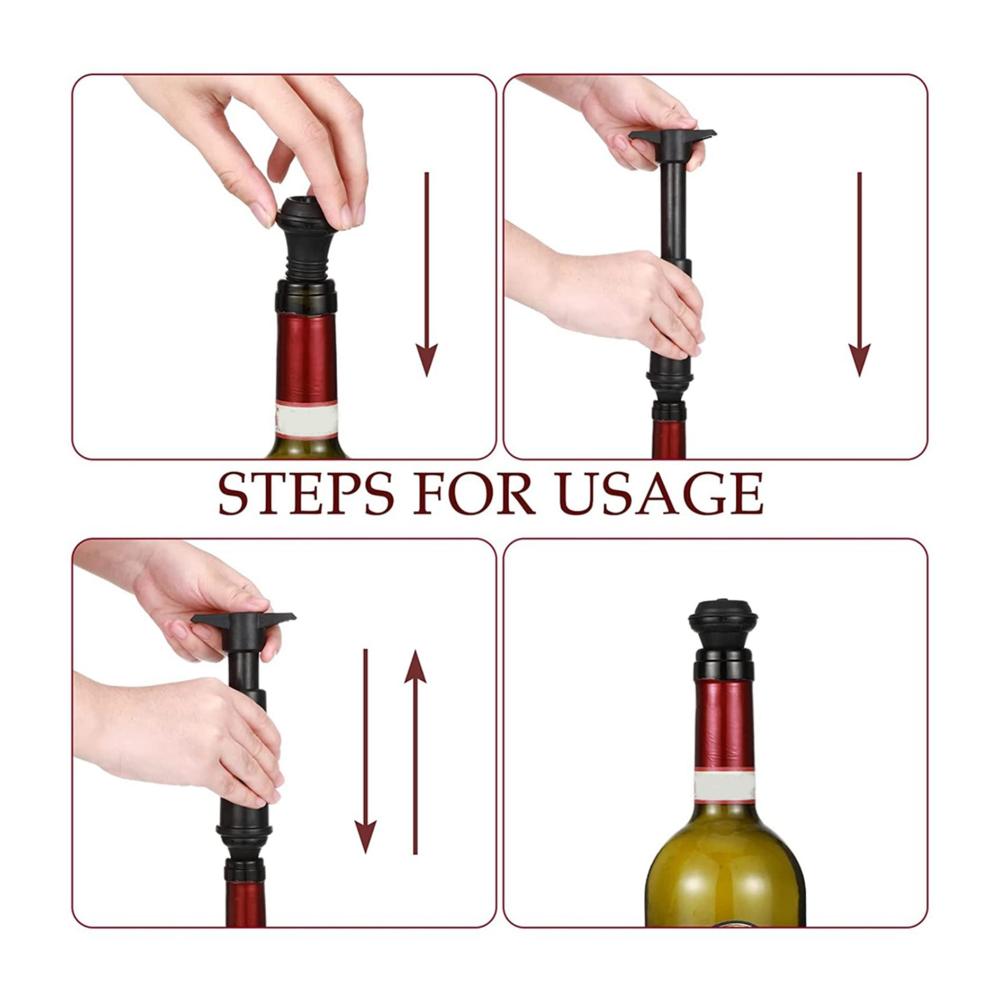 STEPS FOR USAGE