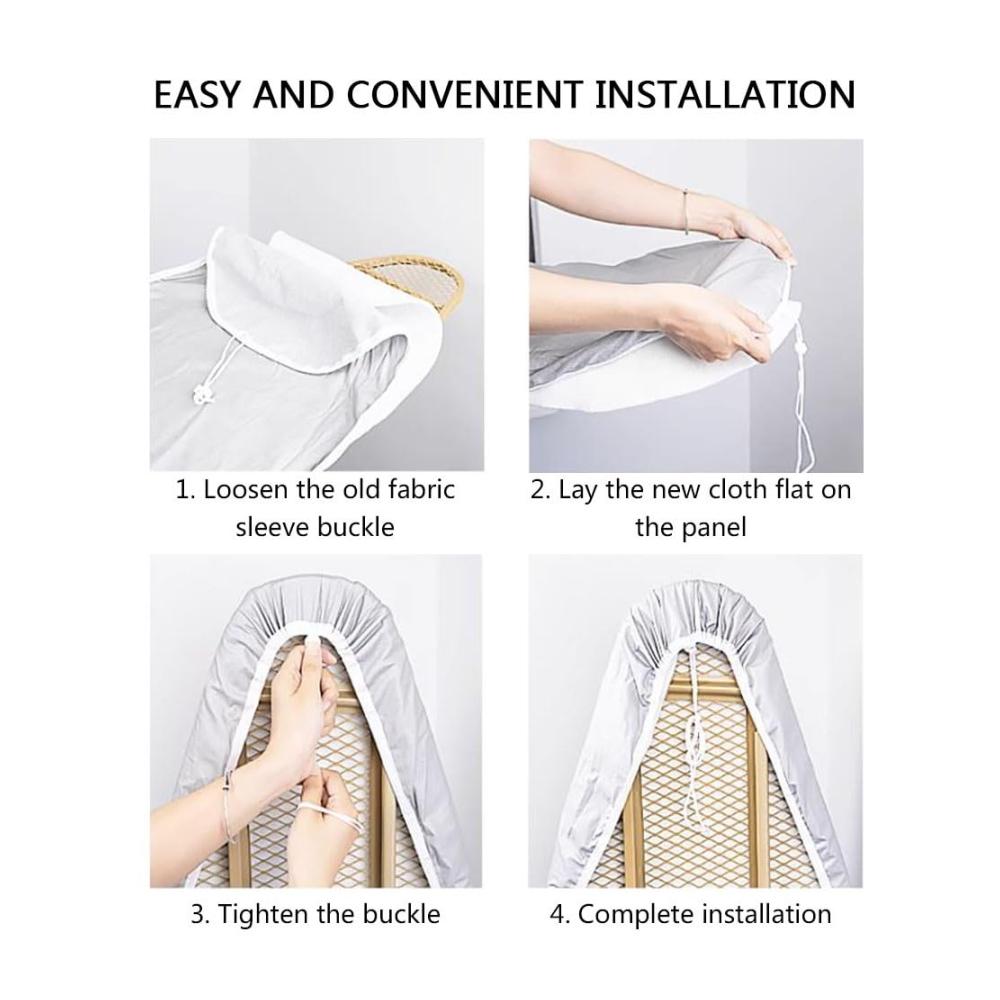 EASY AND CONVENIENT INSTALLATION

1. Loosen the old fabric sleeve buckle

2. Lay the new cloth flat on the panel

3. Tighten the buckle

4. Complete installation