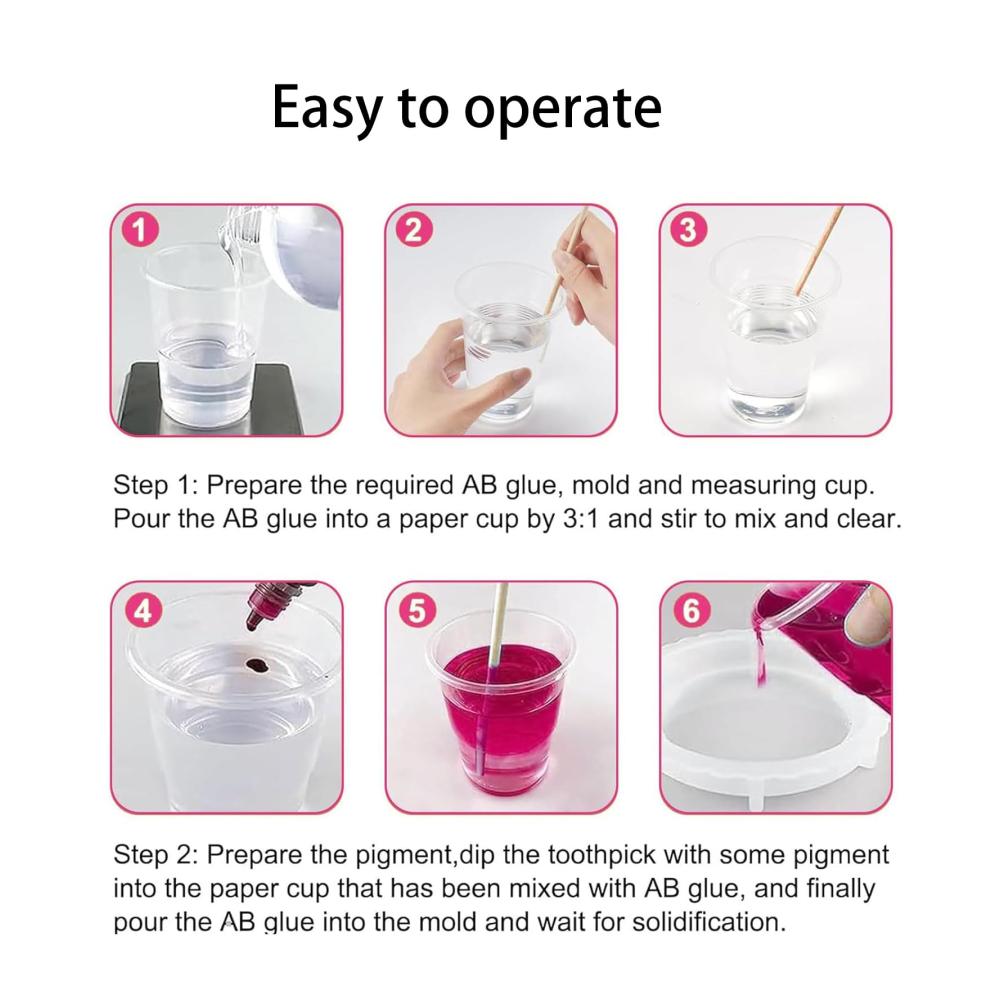 Easy to operate

1

2

3

Step 1: Prepare the required AB glue, mold and measuring cup. Pour the AB glue into a paper cup by 3:1 and stir to mix and clear.

4

5

6

Step 2: Prepare the pigment,dip the toothpick with some pigment into the paper cup that has been mixed with AB glue, and finally pour the AB glue into the mold and wait for solidification.