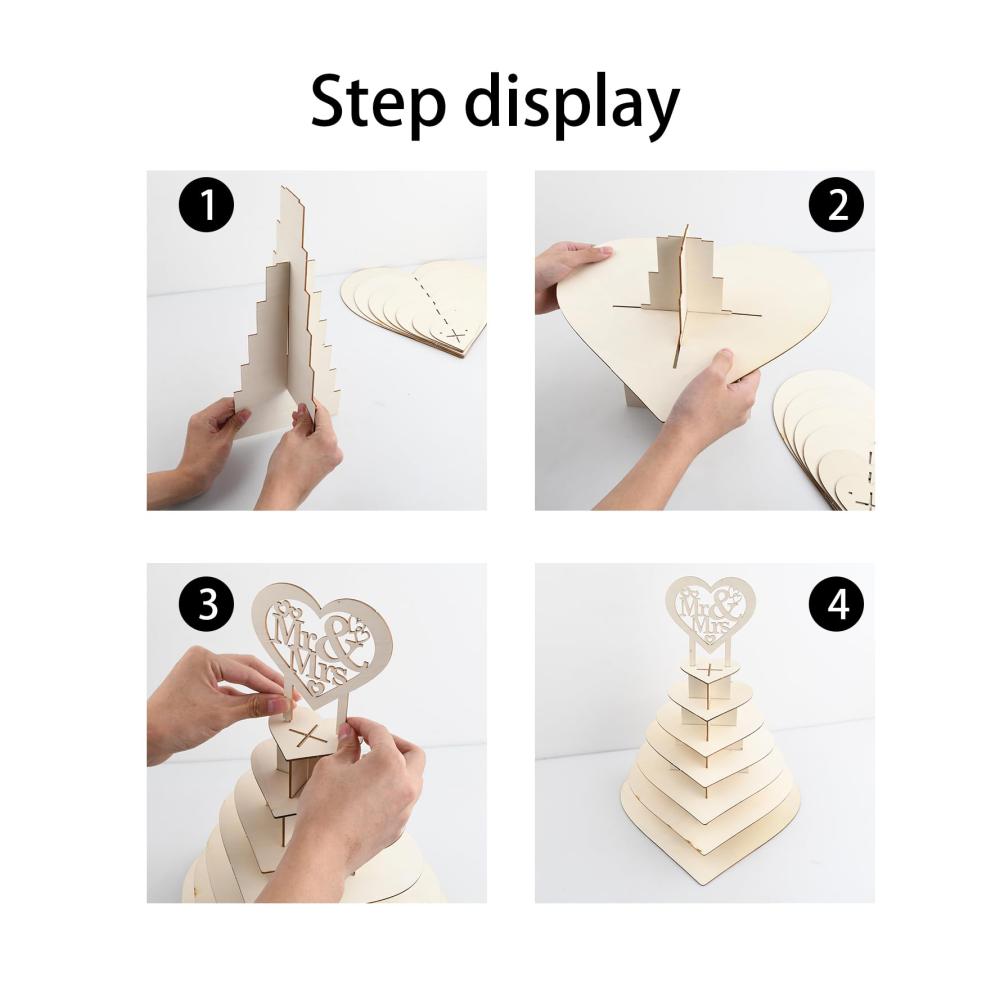 Step display

1

2

3

Mr & Mrs

4

Mr & Mrs