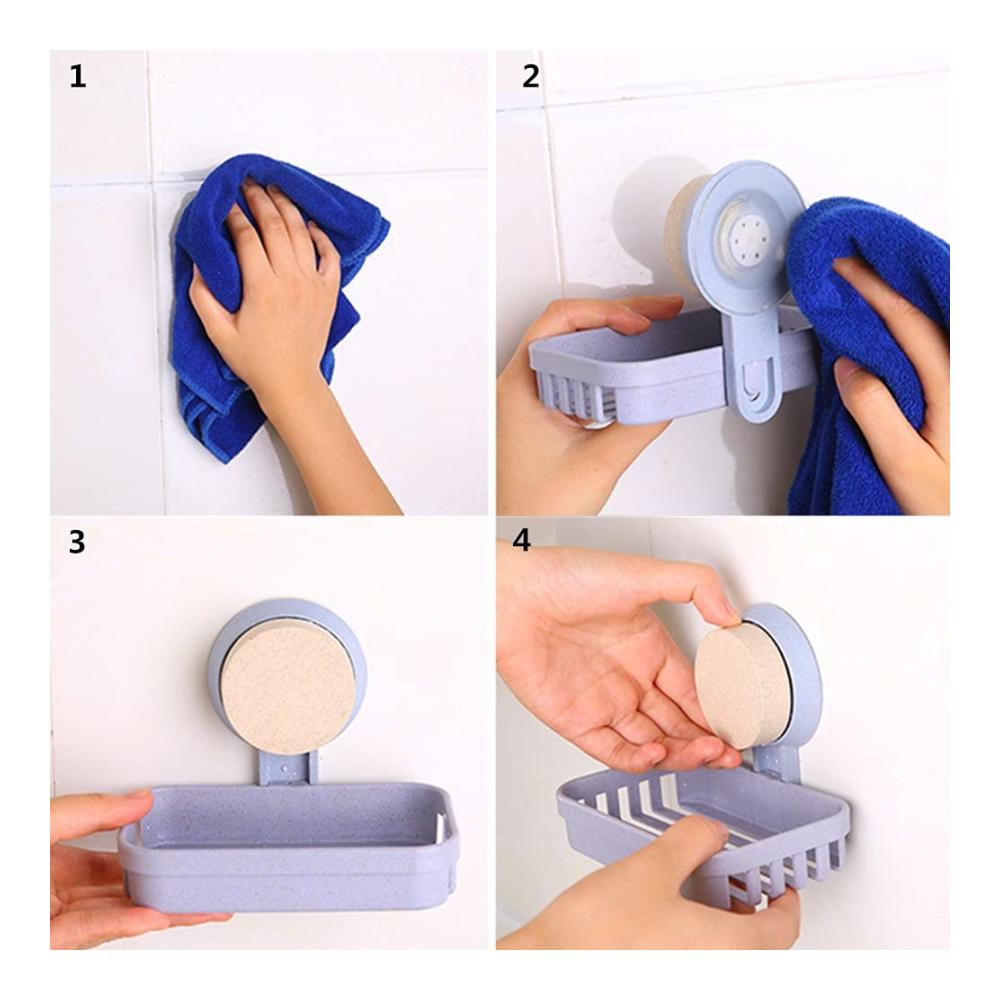 1

2

3

4