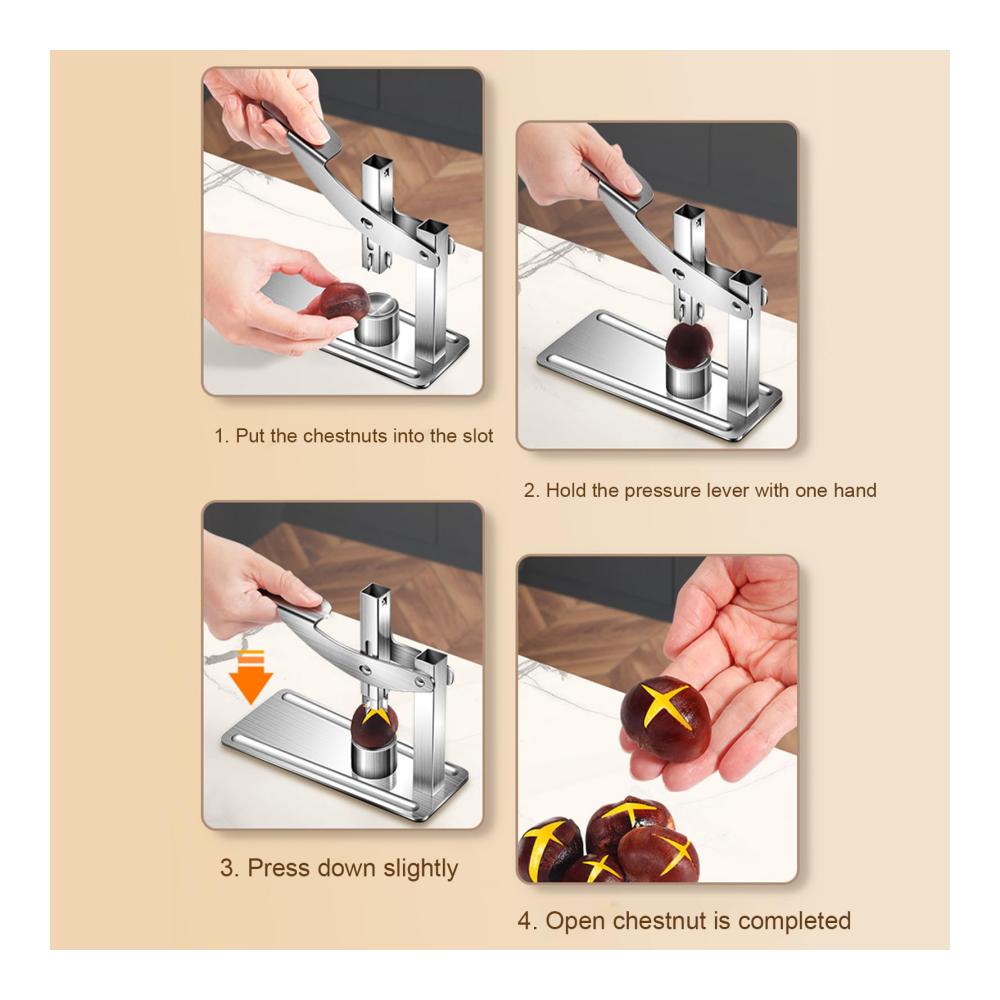 1. Put the chestnuts into the slot

2. Hold the pressure lever with one hand

3. Press down slightly

4. Open chestnut is completed