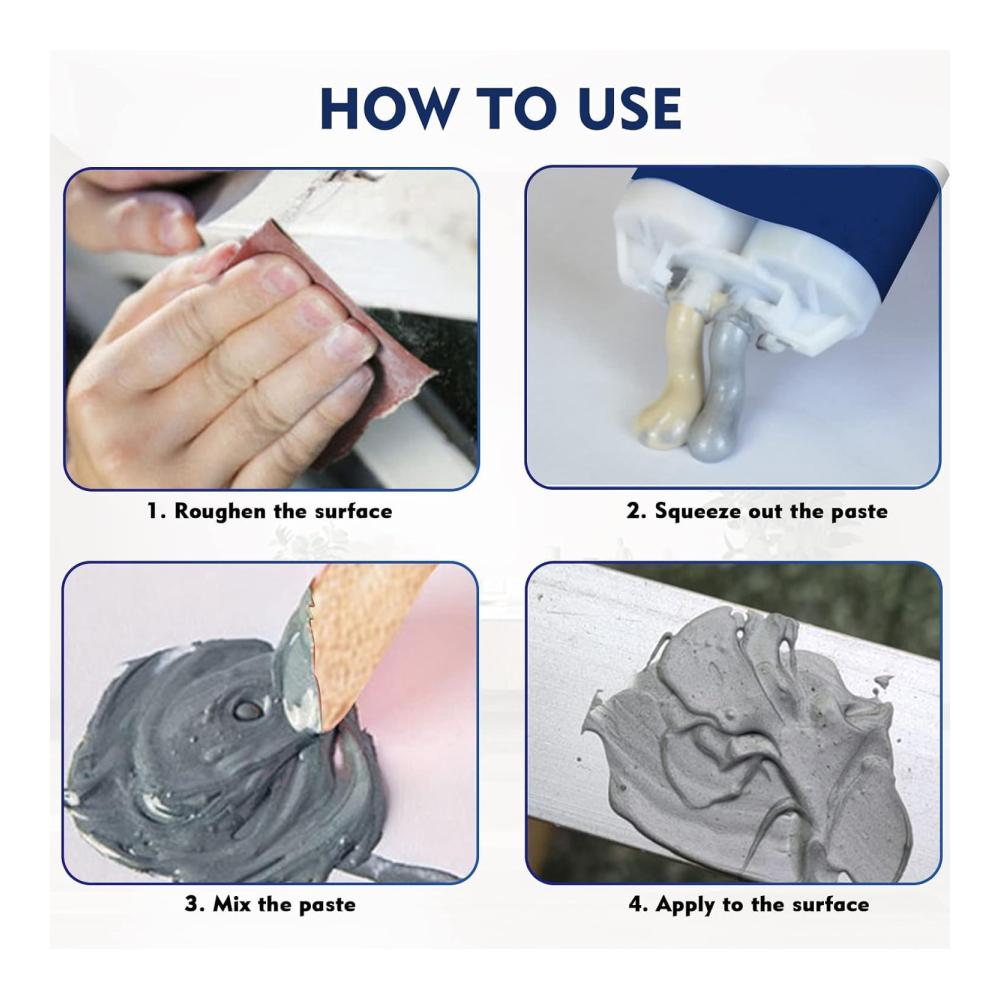 HOW TO USE

1. Roughen the surface

2. Squeeze out the paste

3. Mix the paste

4. Apply to the surface