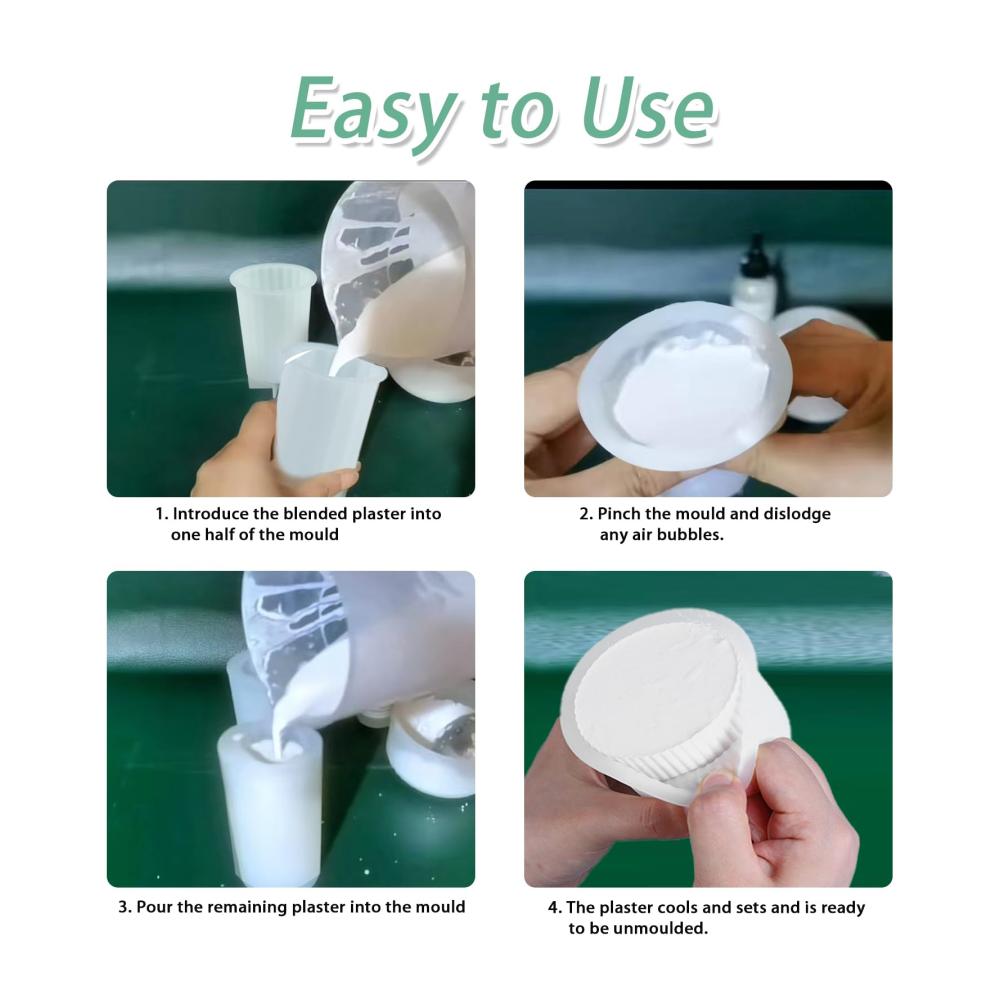 Easy to Use

1. Introduce the blended plaster into one half of the mould

2. Pinch the mould and dislodge any air bubbles.

3. Pour the remaining plaster into the mould

4. The plaster cools and sets and is ready to be unmoulded.