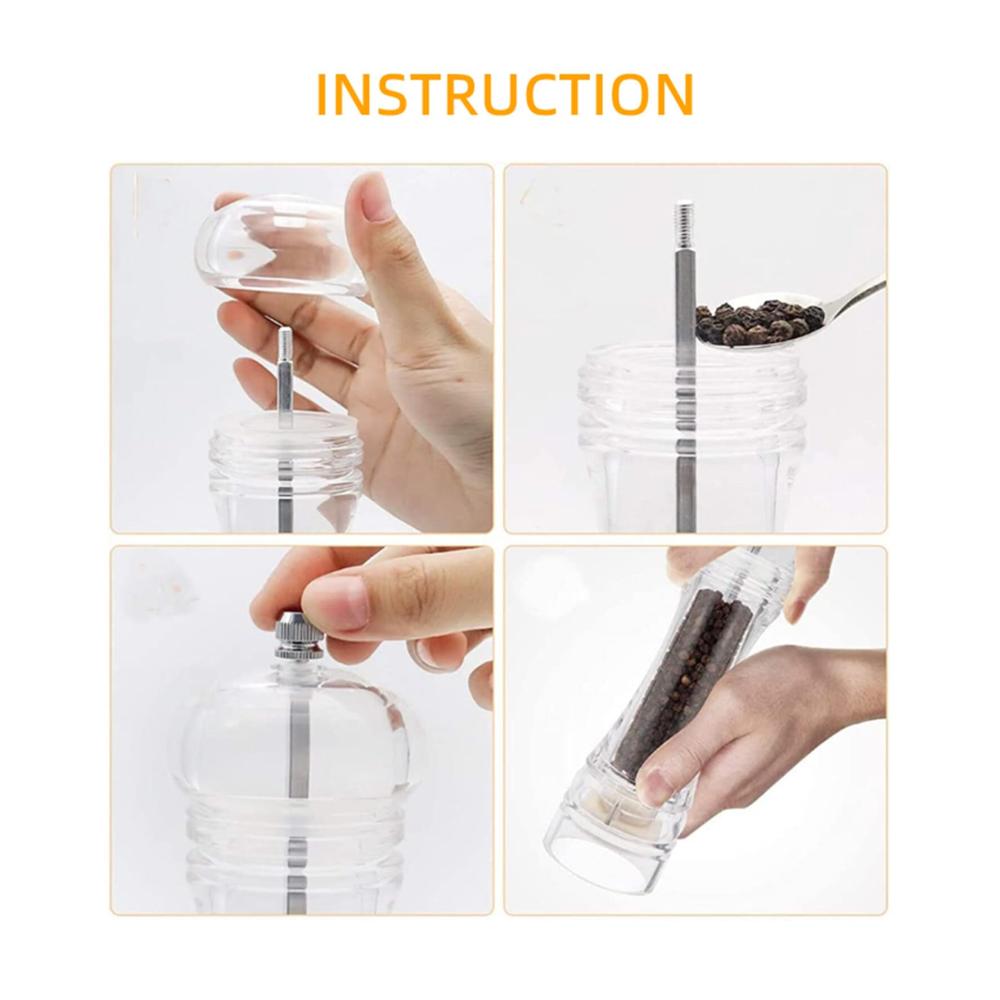 INSTRUCTION