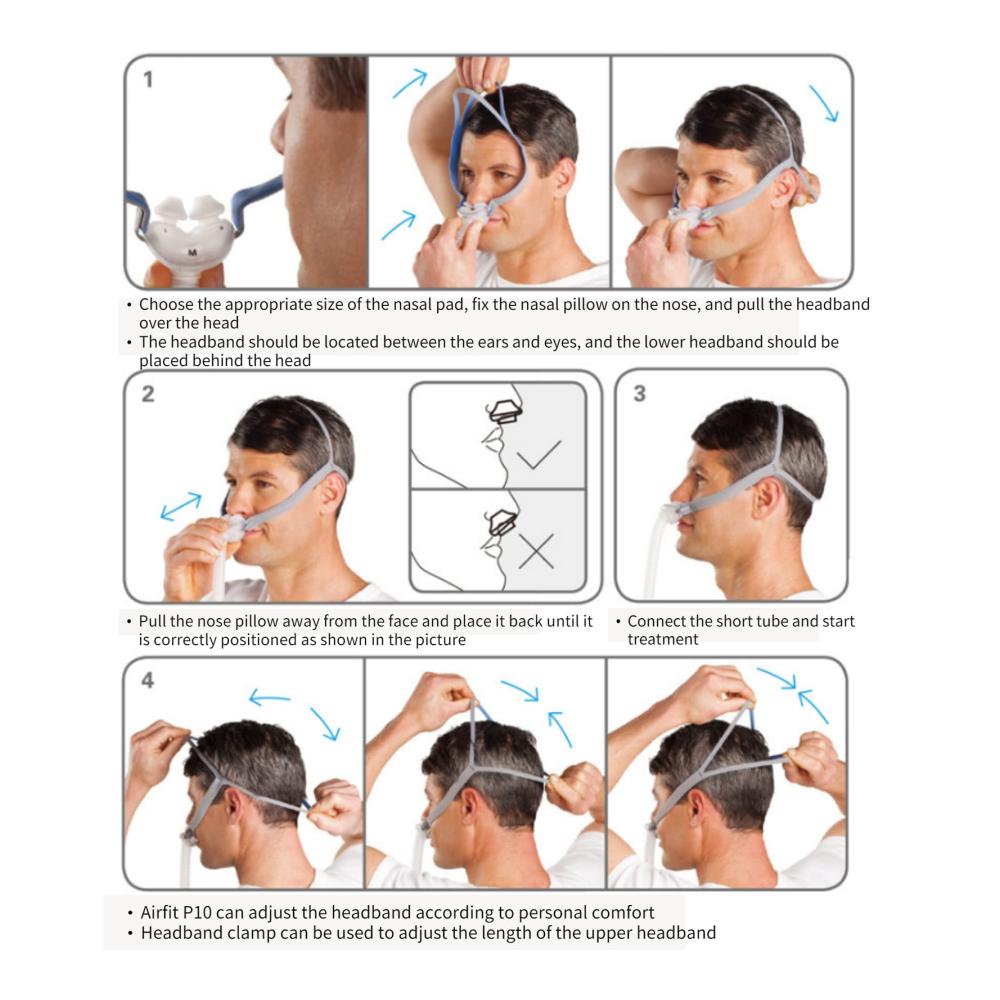 1

M

• Choose the appropriate size of the nasal pad, fix the nasal pillow on the nose, and pull the headband over the head
• The headband should be located between the ears and eyes, and the lower headband should be placed behind the head

2

3

• Pull the nose pillow away from the face and place it back until it is correctly positioned as shown in the picture

• Connect the short tube and start treatment

4

• Airfit P10 can adjust the headband according to personal comfort
• Headband clamp can be used to adjust the length of the upper headband