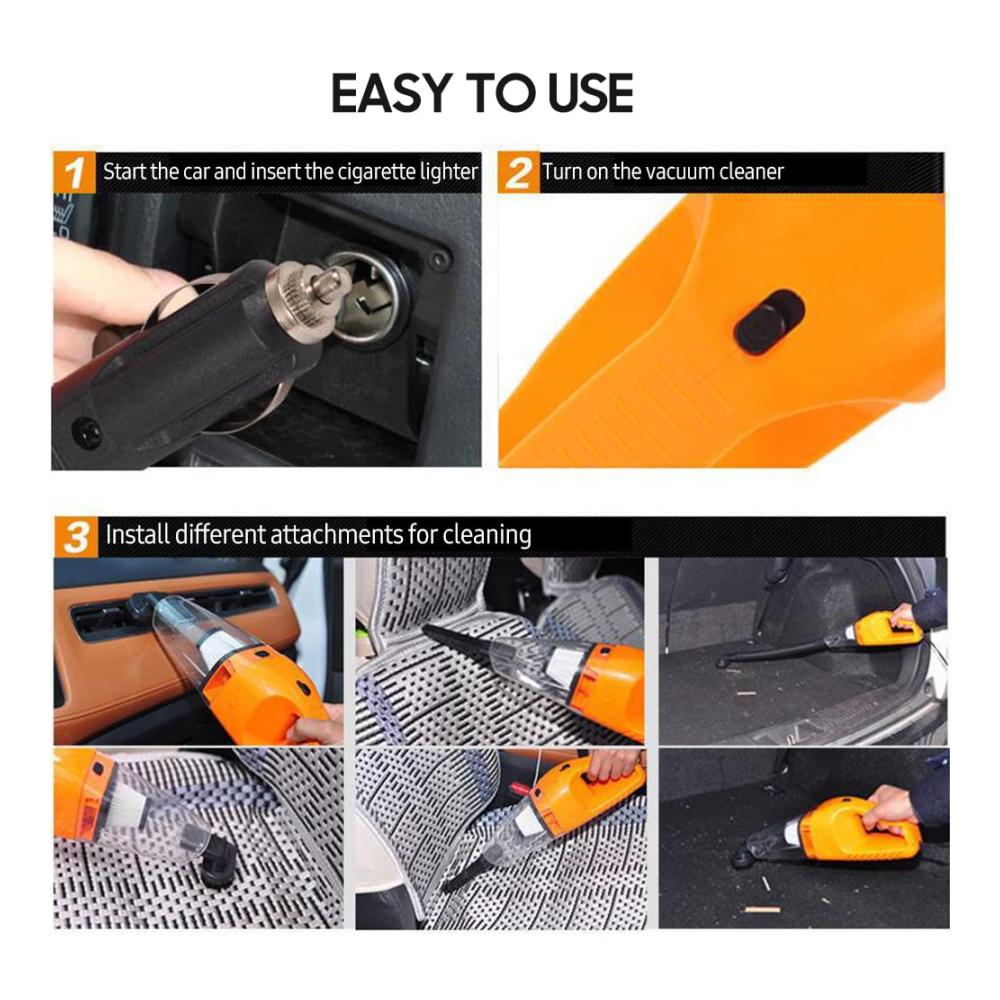 EASY TO USE

1 Start the car and insert the cigarette lighter

2 Turn on the vacuum cleaner

3 Install different attachments for cleaning