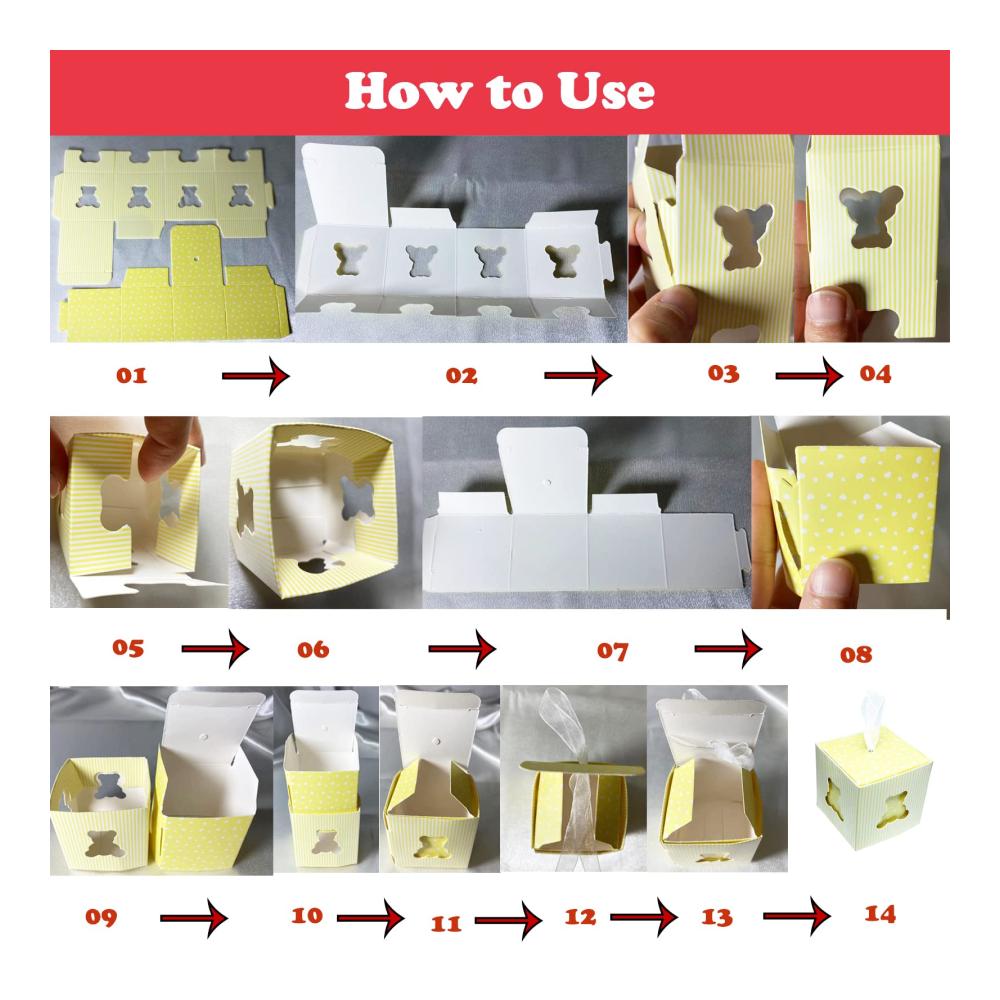 How to Use

01 02 03 04

05 06 07 08

09 10 11 12 13 14