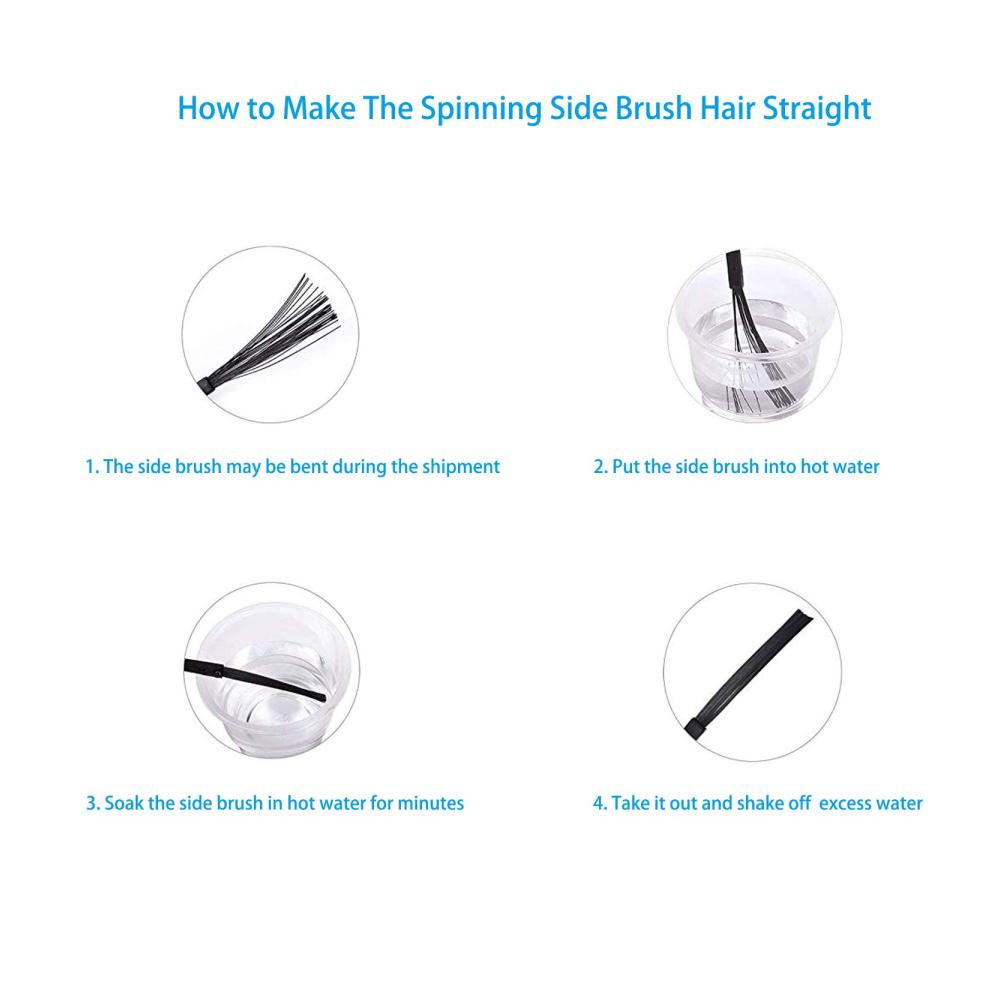 How to Make The Spinning Side Brush Hair Straight

1. The side brush may be bent during the shipment

2. Put the side brush into hot water

3. Soak the side brush in hot water for minutes

4. Take it out and shake off excess water