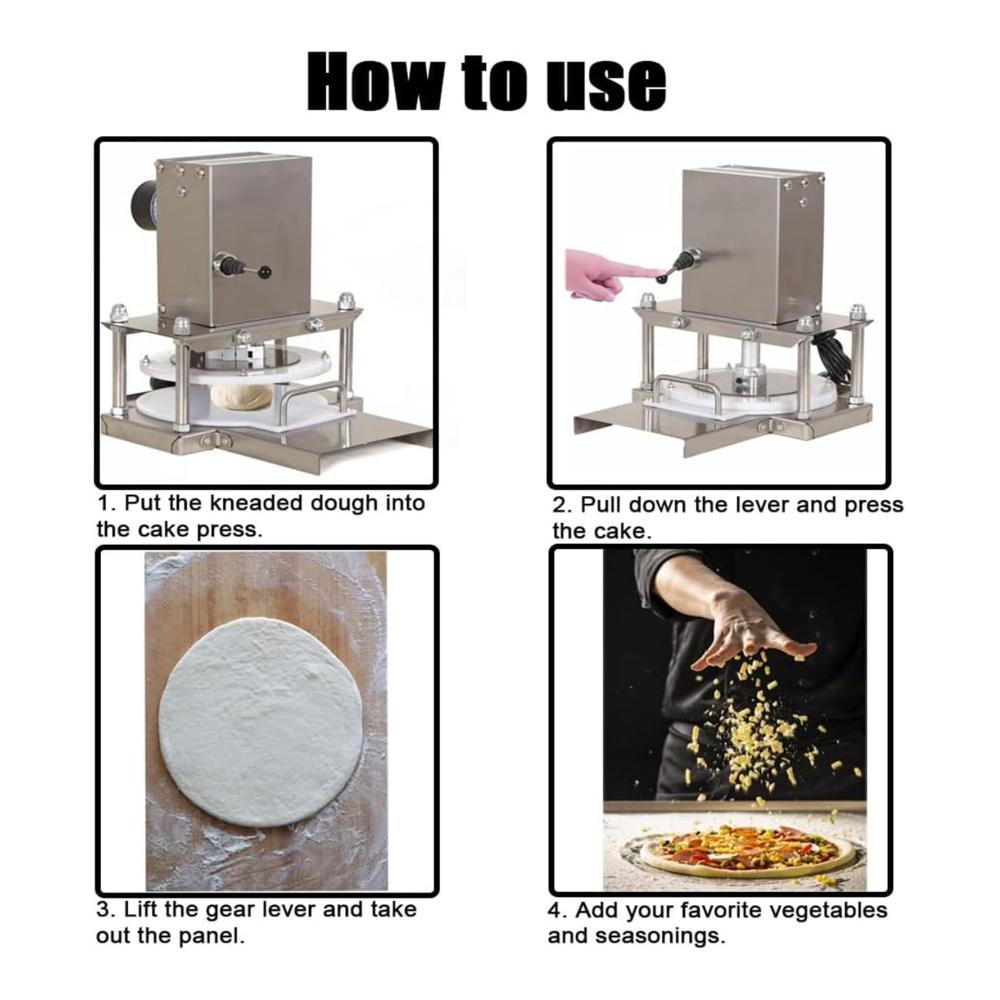 How to use

1. Put the kneaded dough into the cake press.

2. Pull down the lever and press the cake.

3. Lift the gear lever and take out the panel.

4. Add your favorite vegetables and seasonings.