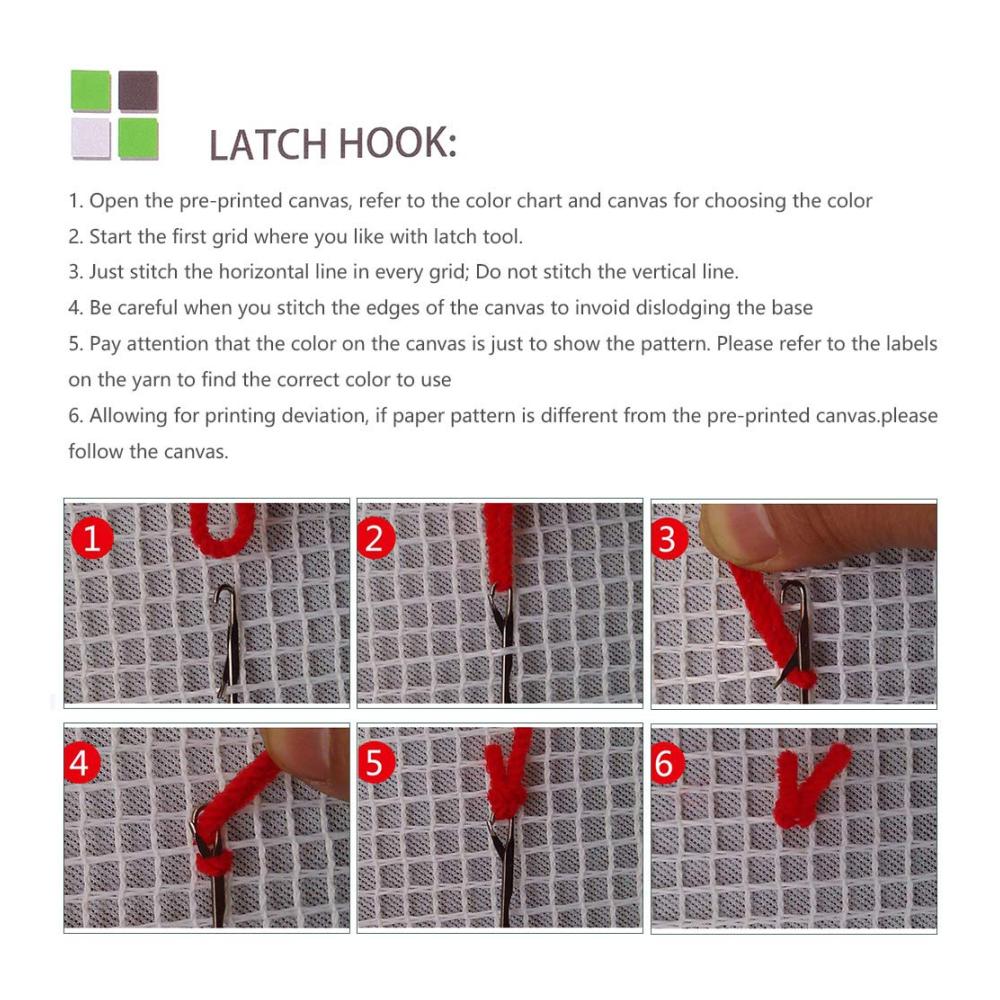 LATCH HOOK:

1. Open the pre-printed canvas, refer to the color chart and canvas for choosing the color

2. Start the first grid where you like with latch tool.

3. Just stitch the horizontal line in every grid; Do not stitch the vertical line.

4. Be careful when you stitch the edges of the canvas to invoid dislodging the base

5. Pay attention that the color on the canvas is just to show the pattern. Please refer to the labels on the yarn to find the correct color to use

6. Allowing for printing deviation, if paper pattern is different from the pre-printed canvas.please follow the canvas.

1

2

3

4

5

6