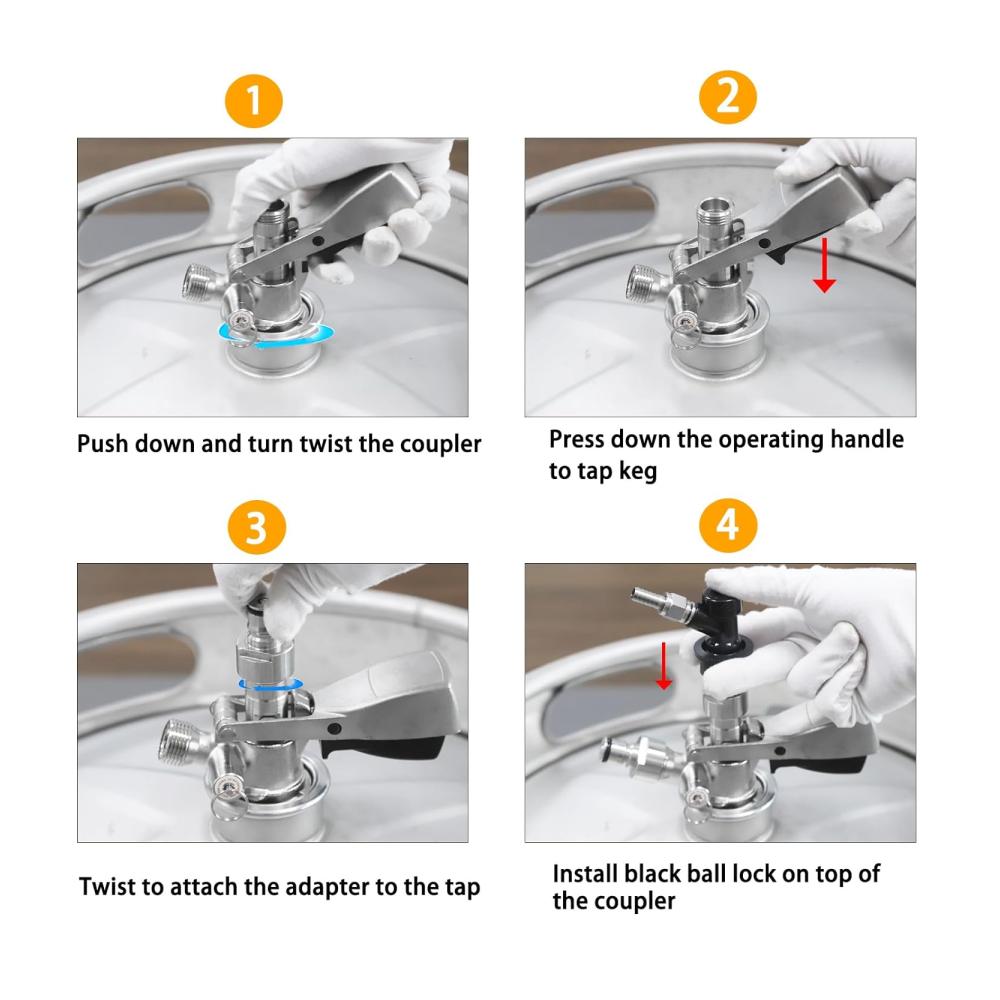 1

Push down and turn twist the coupler

2

Press down the operating handle to tap keg

3

Twist to attach the adapter to the tap

4

Install black ball lock on top of the coupler