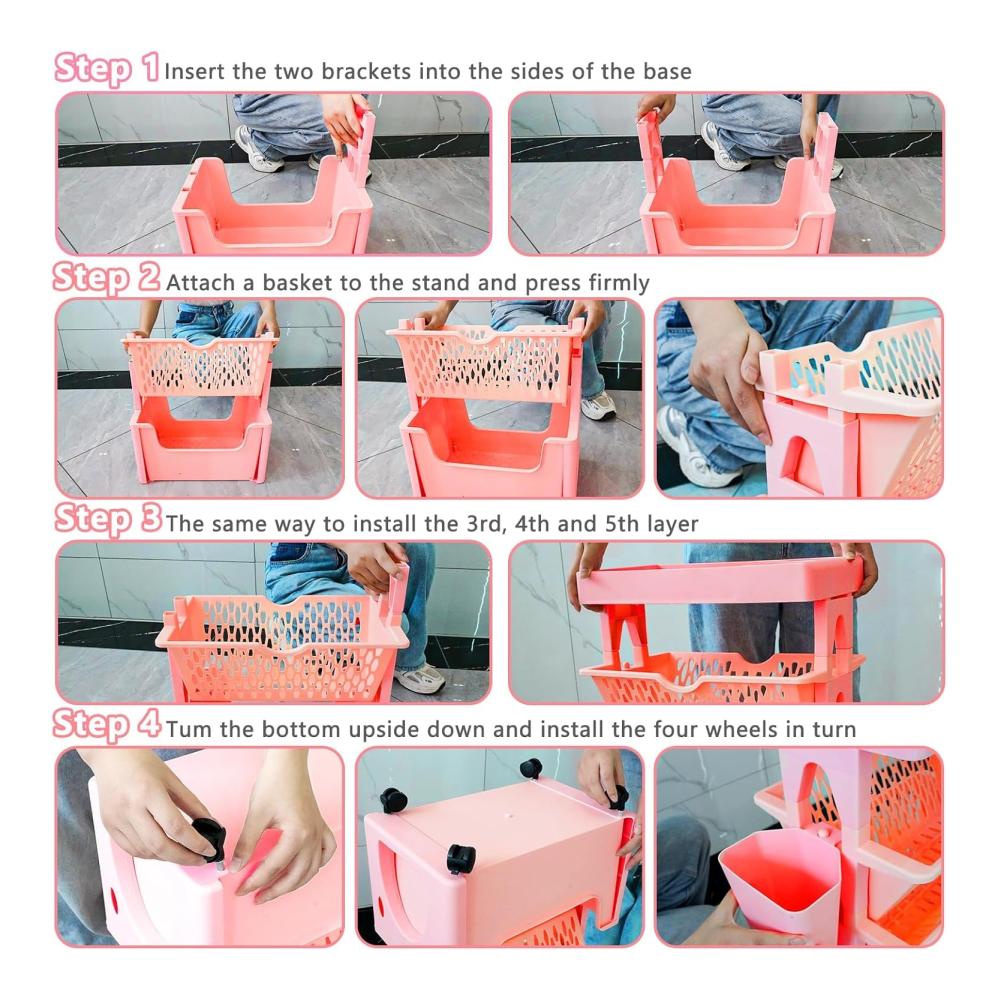 Step 1 Insert the two brackets into the sides of the base

Step 2 Attach a basket to the stand and press firmly

Step 3 The same way to install the 3rd, 4th and 5th layer

Step 4 Tum the bottom upside down and install the four wheels in turn