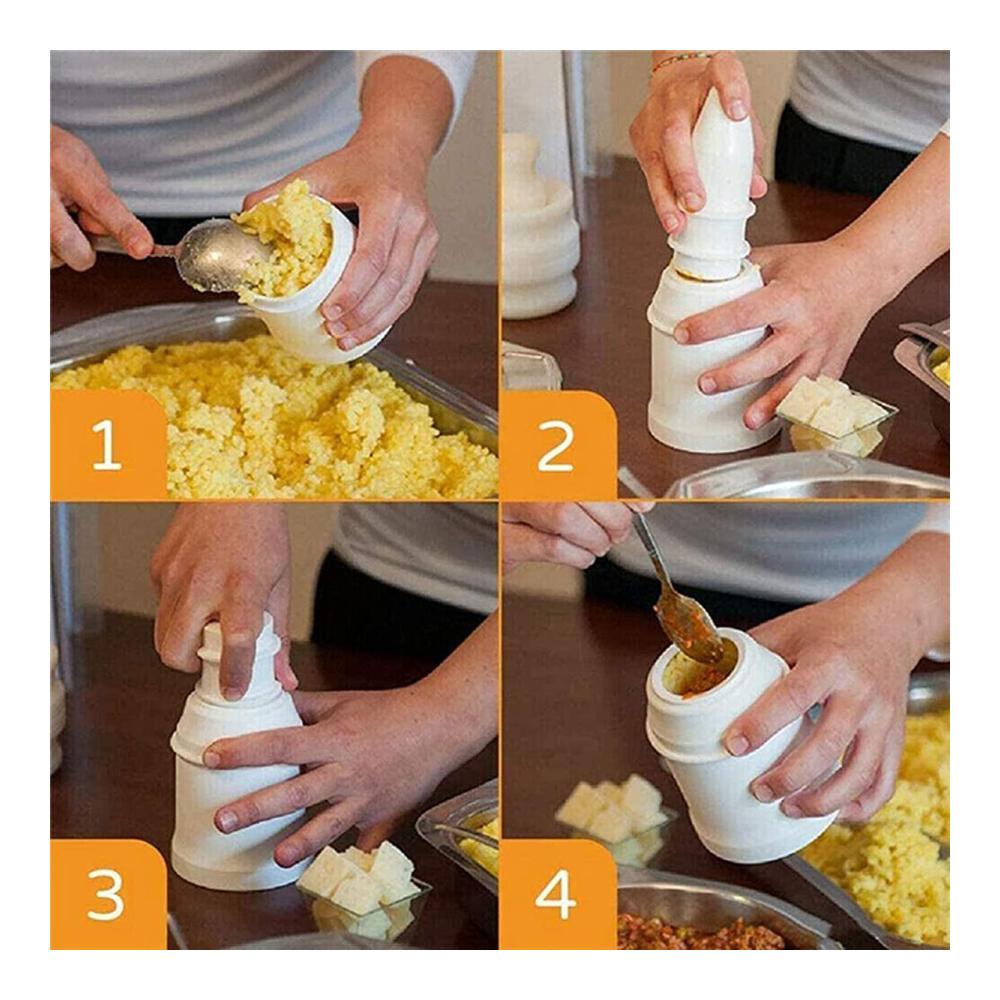 1
2
3
4