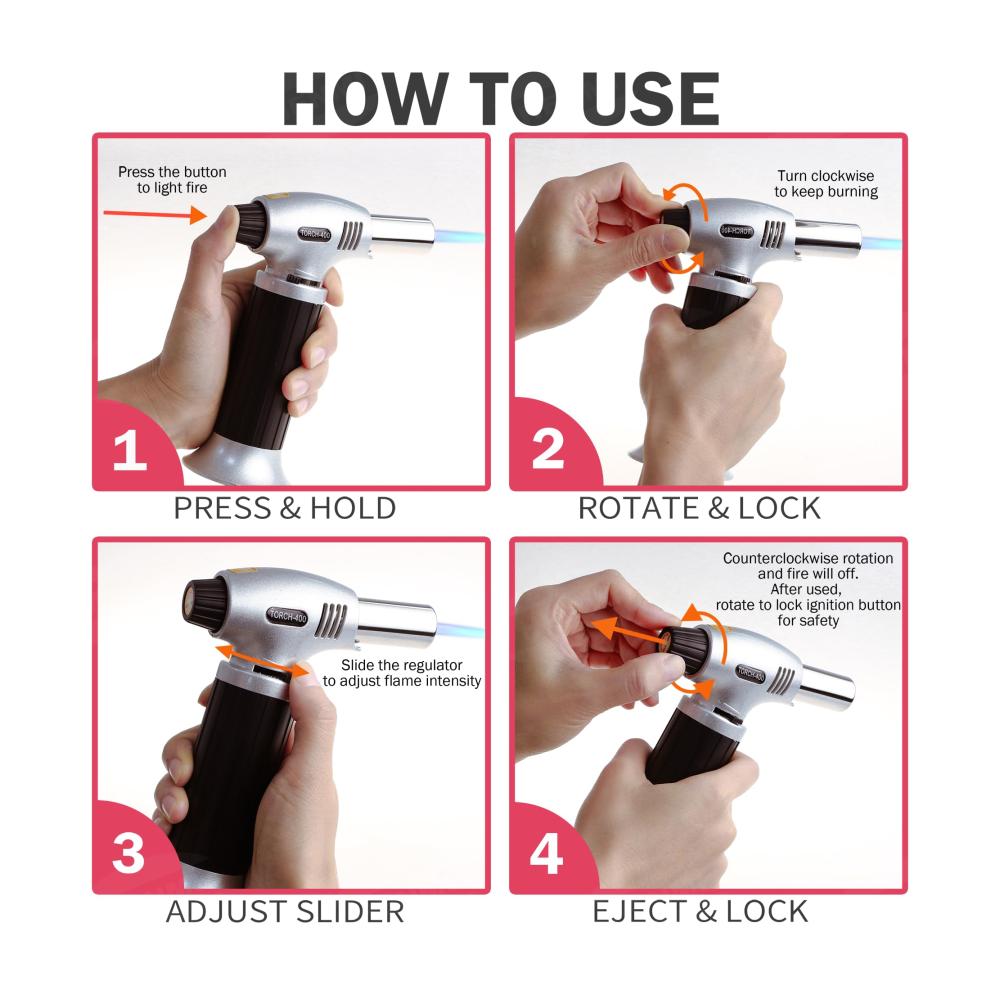 HOW TO USE

Press the button to light fire

TORCH-400

1

PRESS & HOLD

Turn clockwise to keep burning

TORCH-400

2

ROTATE & LOCK

TORCH-400

Slide the regulator to adjust flame intensity

3

ADJUST SLIDER

Counterclockwise rotation and fire will off. After used, rotate to lock ignition button for safety

TORCH-400

4

EJECT & LOCK