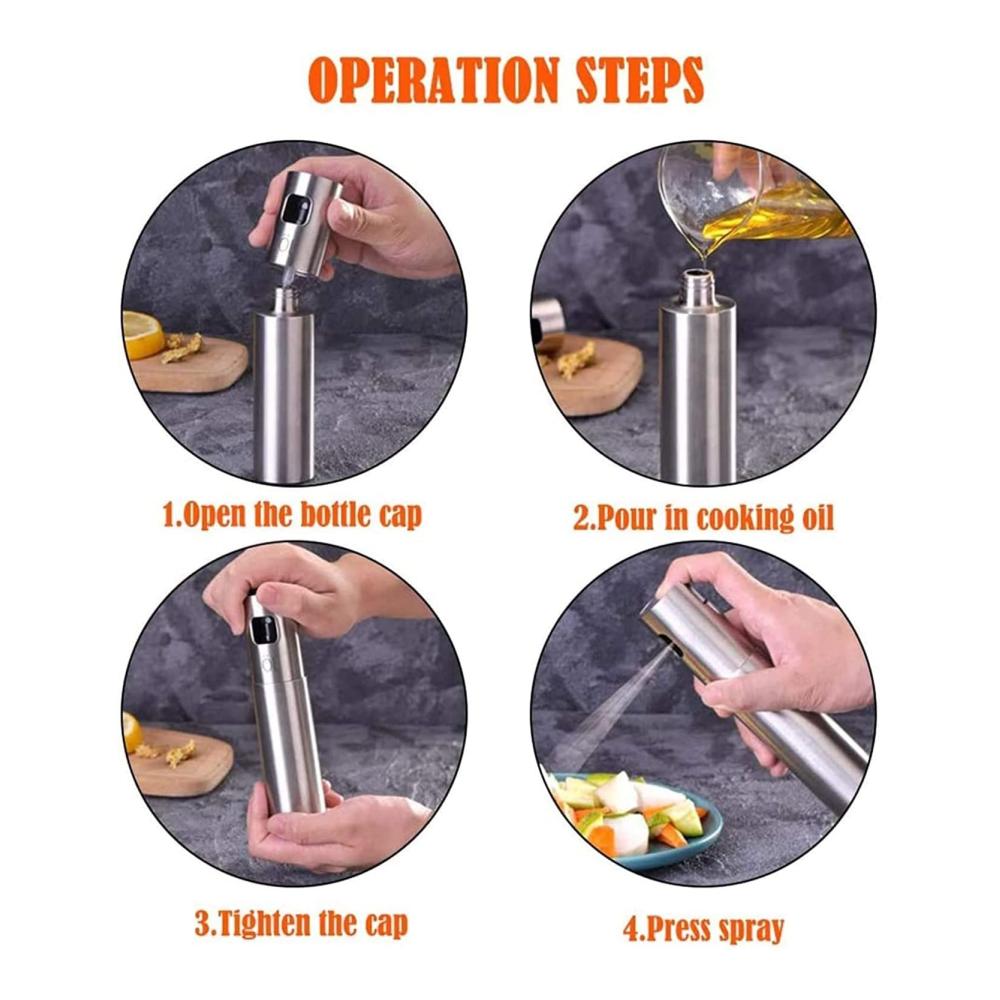 OPERATION STEPS

1.Open the bottle cap

2.Pour in cooking oil

3.Tighten the cap

4.Press spray