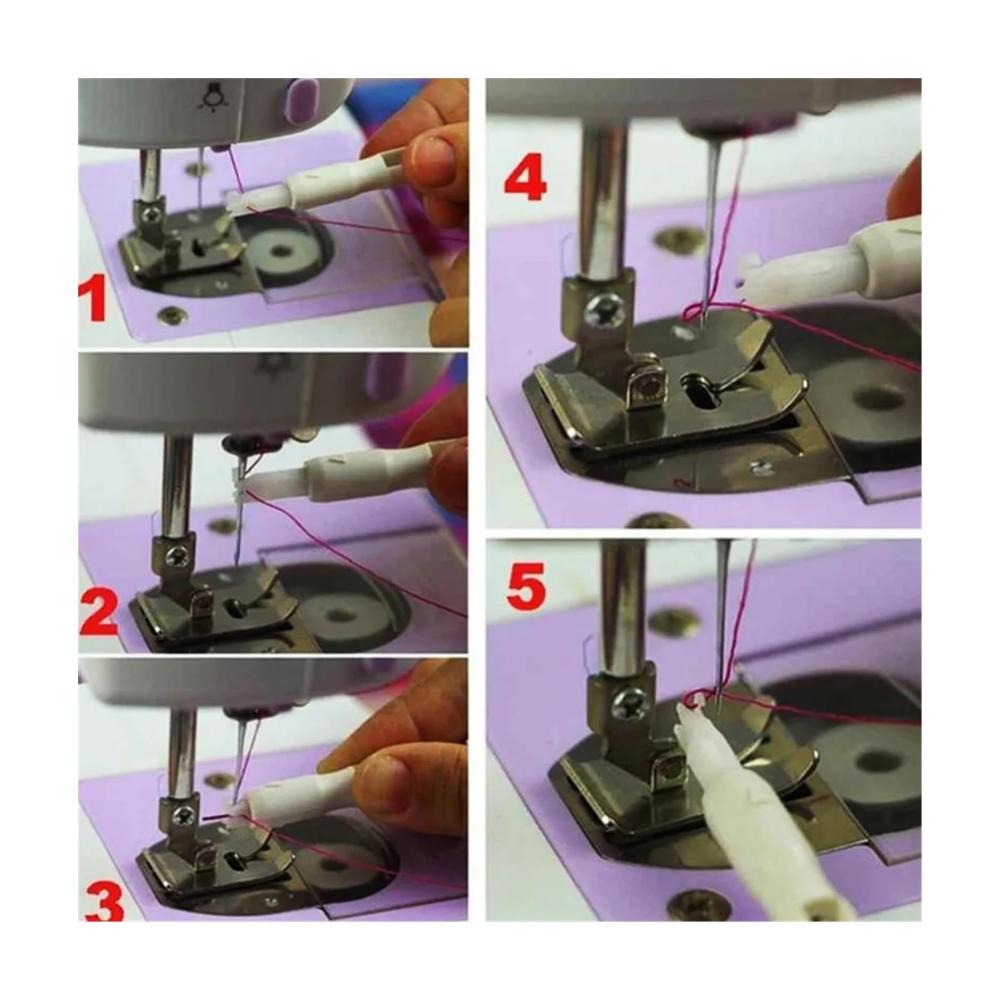 1
2
3
4
5