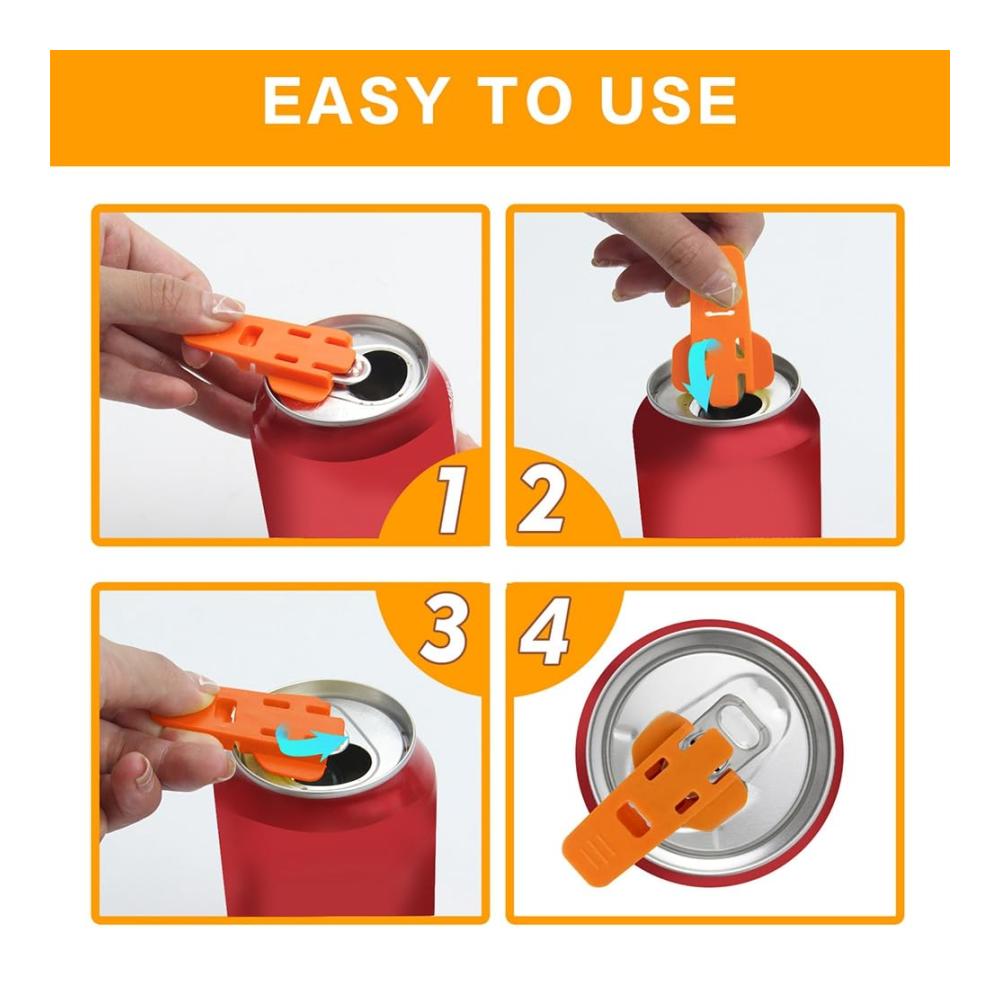 EASY TO USE

1

2

3

4