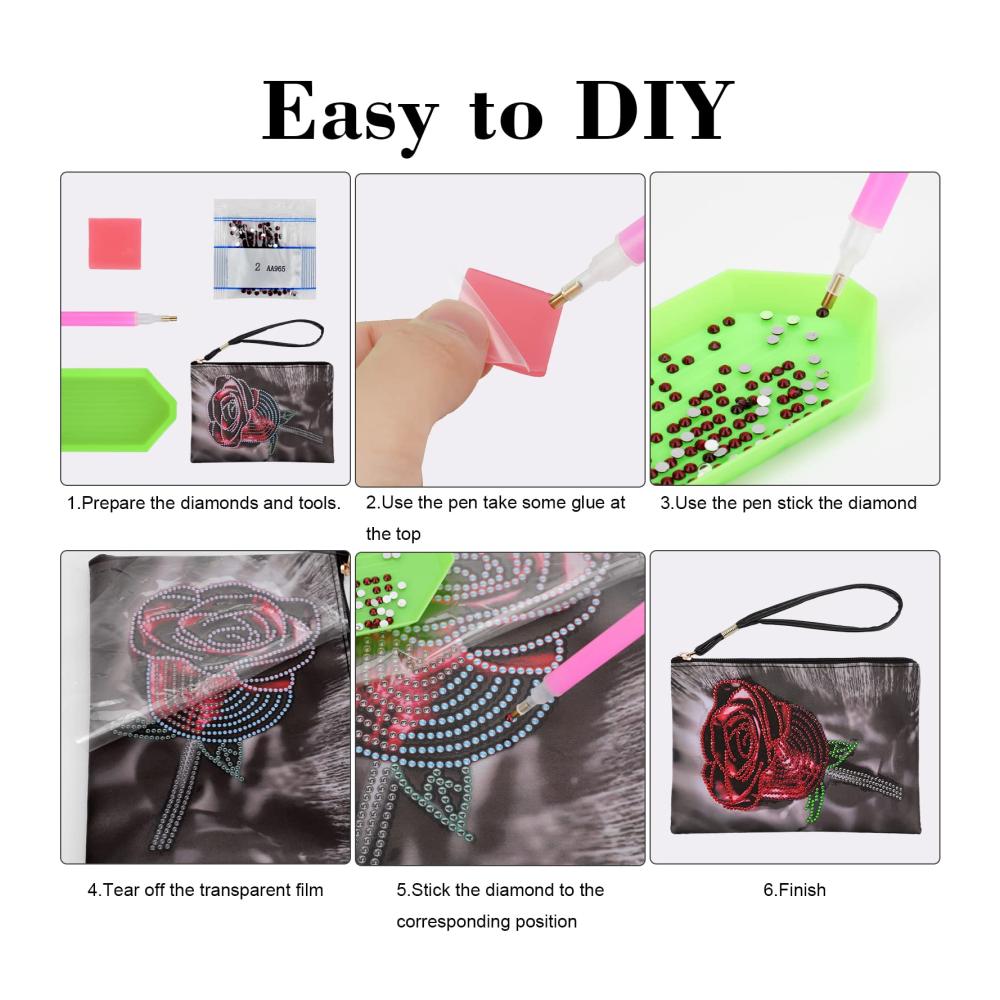 Easy to DIY

2 AA965

1.Prepare the diamonds and tools.

2.Use the pen take some glue at the top

3.Use the pen stick the diamond

4.Tear off the transparent film

5.Stick the diamond to the corresponding position

6.Finish