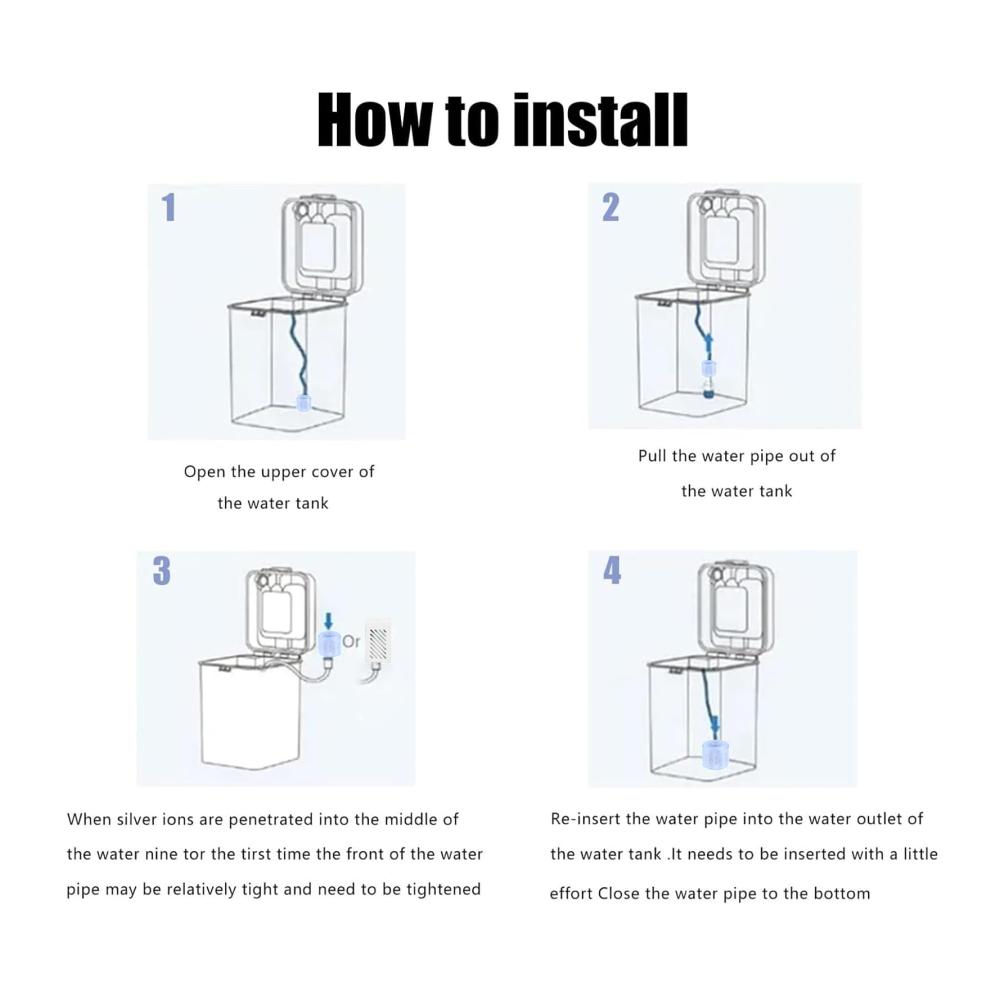 How to install

1

Open the upper cover of the water tank

2

Pull the water pipe out of the water tank

3

Or

When silver ions are penetrated into the middle of the water nine tor the tirst time the front of the water pipe may be relatively tight and need to be tightened

4

Re-insert the water pipe into the water outlet of the water tank .It needs to be inserted with a little effort Close the water pipe to the bottom