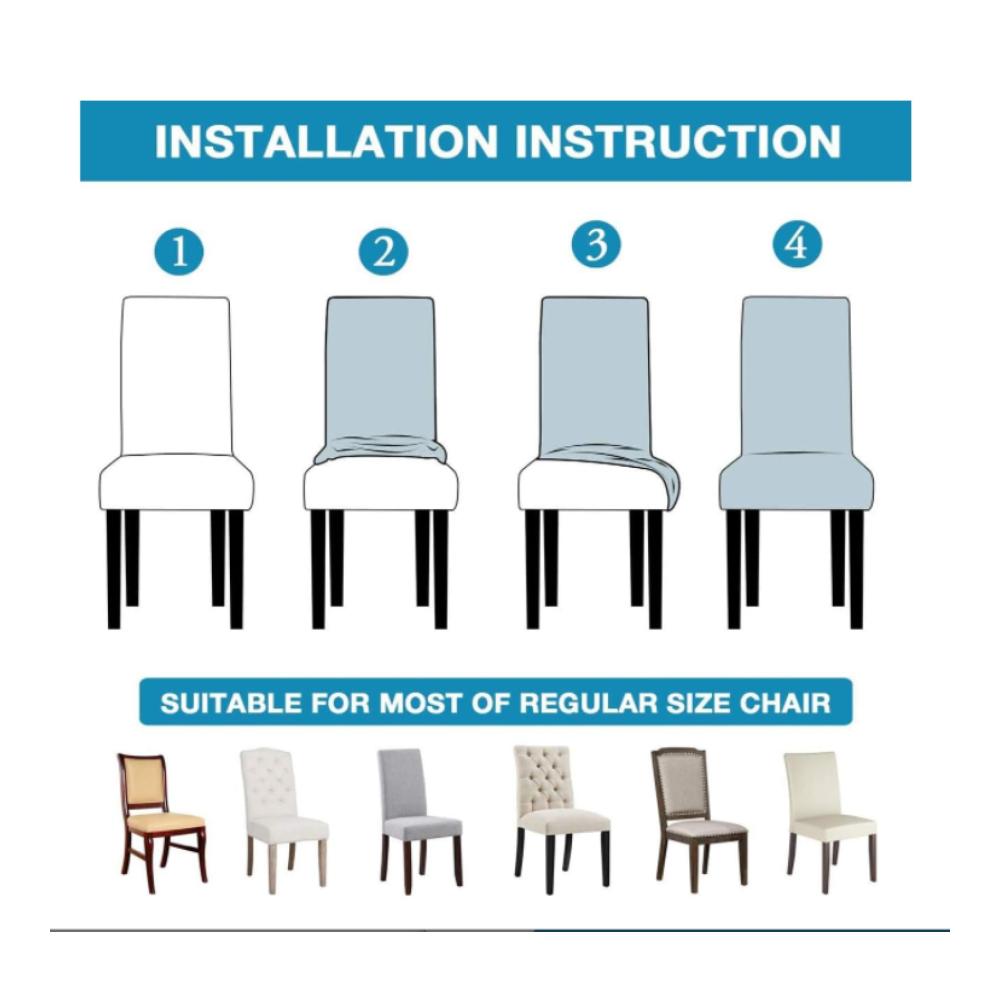 INSTALLATION INSTRUCTION

1 2 3 4

SUITABLE FOR MOST OF REGULAR SIZE CHAIR