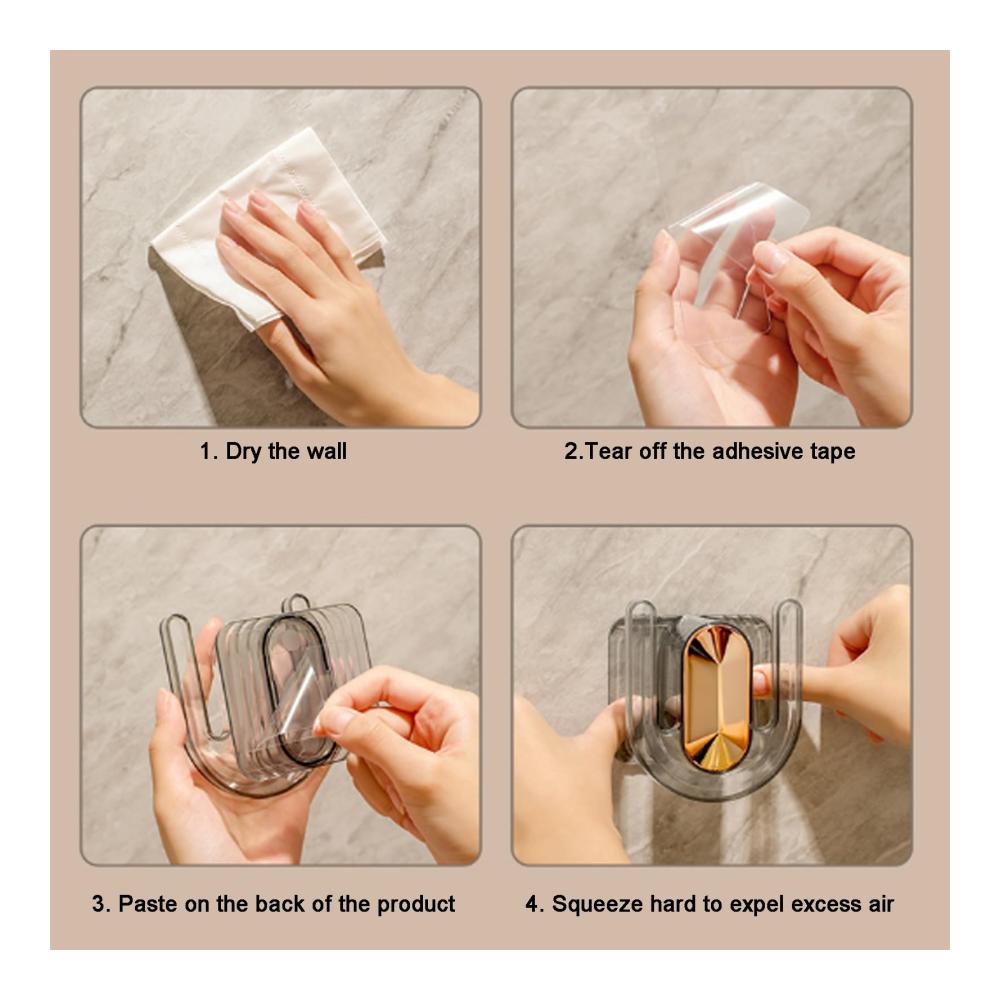 1. Dry the wall

2.Tear off the adhesive tape

3. Paste on the back of the product

4. Squeeze hard to expel excess air