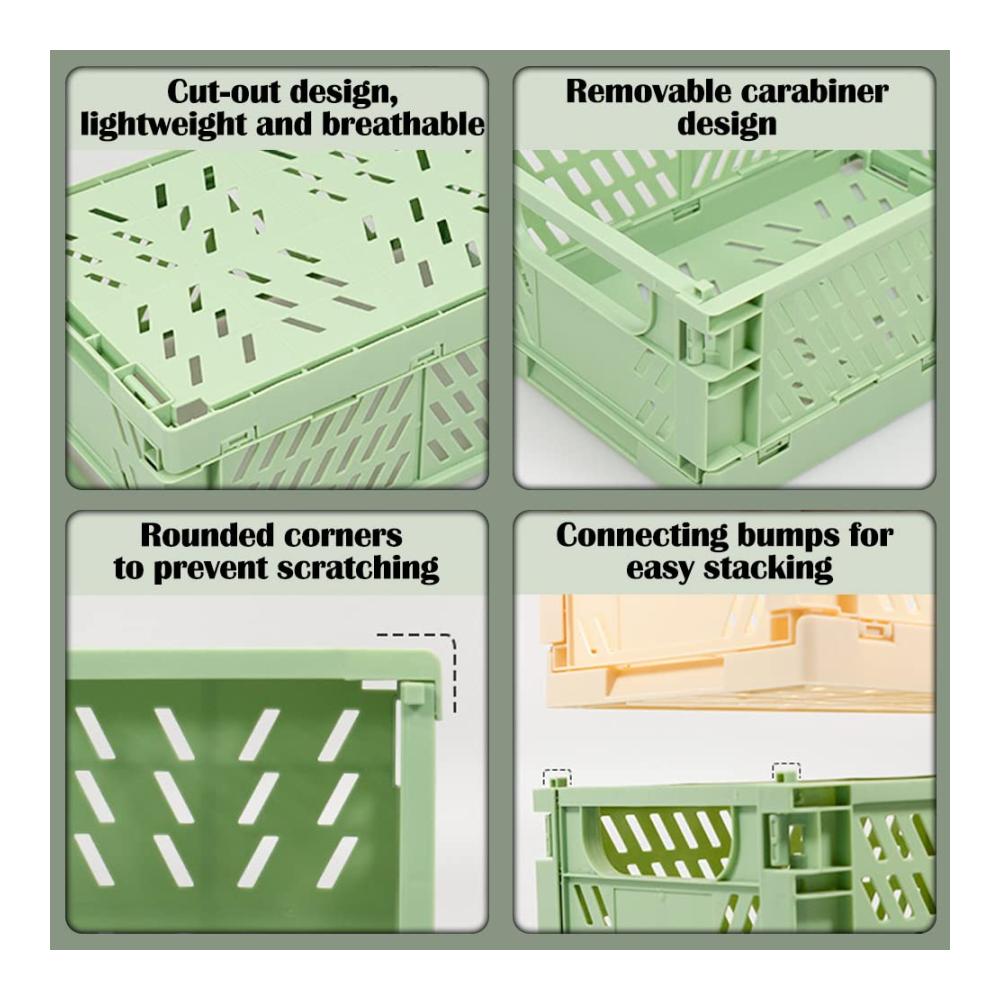 Cut-out design, lightweight and breathable

Removable carabiner design

Rounded corners to prevent scratching

Connecting bumps for easy stacking