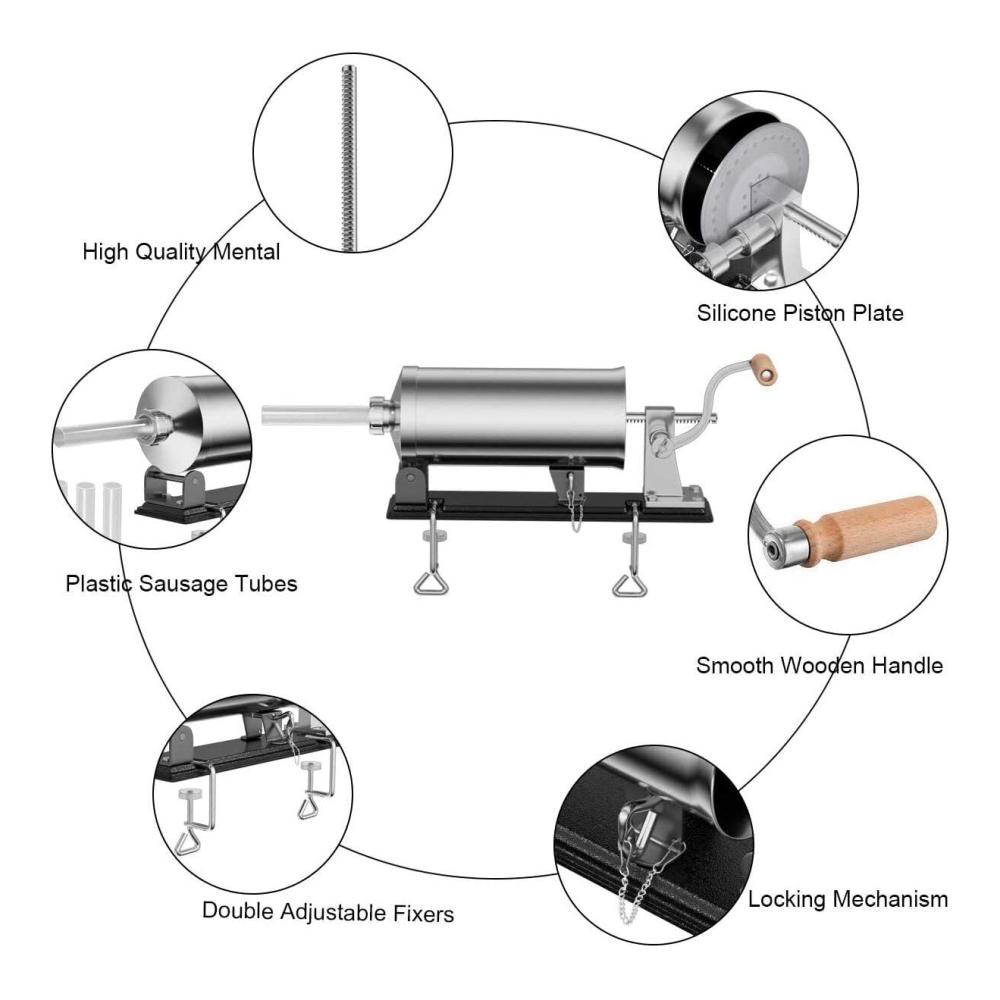 High Quality Mental

Silicone Piston Plate

Plastic Sausage Tubes

Smooth Wooden Handle

Double Adjustable Fixers

Locking Mechanism