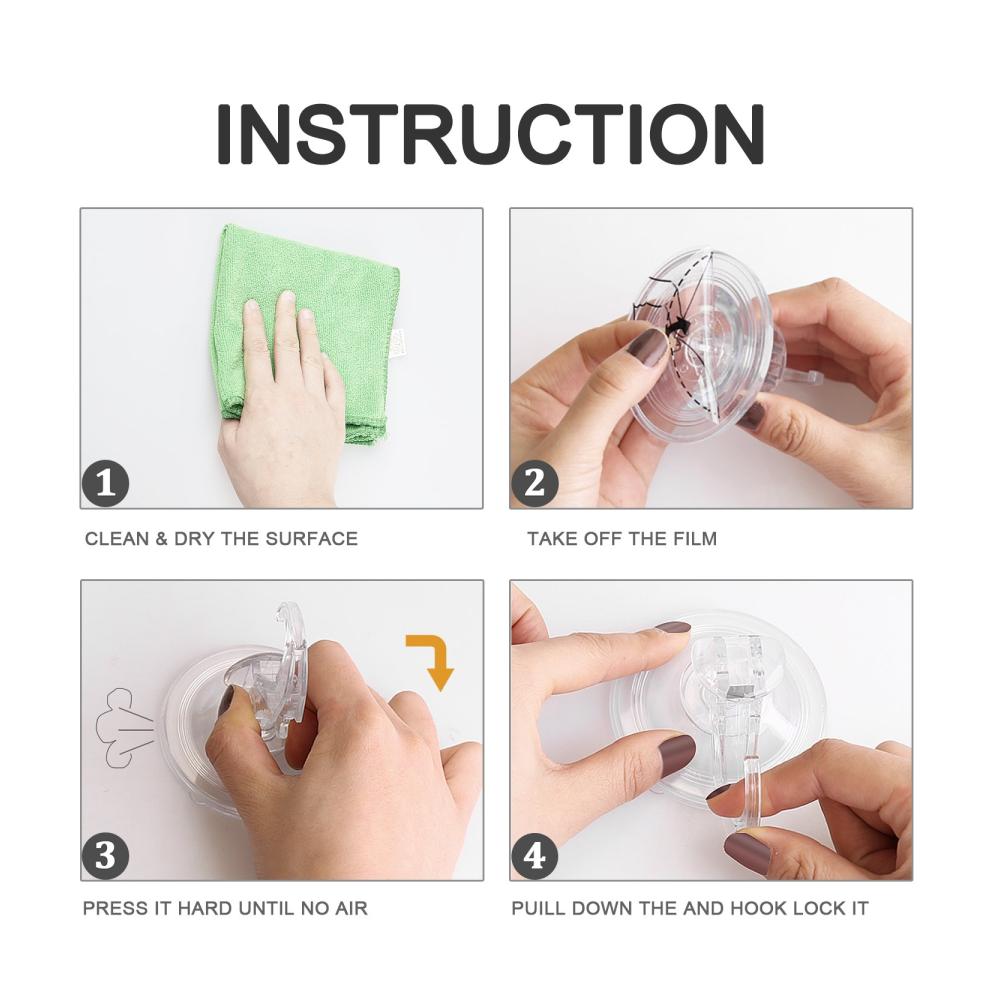 INSTRUCTION

1

CLEAN & DRY THE SURFACE

2

TAKE OFF THE FILM

3

PRESS IT HARD UNTIL NO AIR

4

PUILL DOWN THE AND HOOK LOCK IT