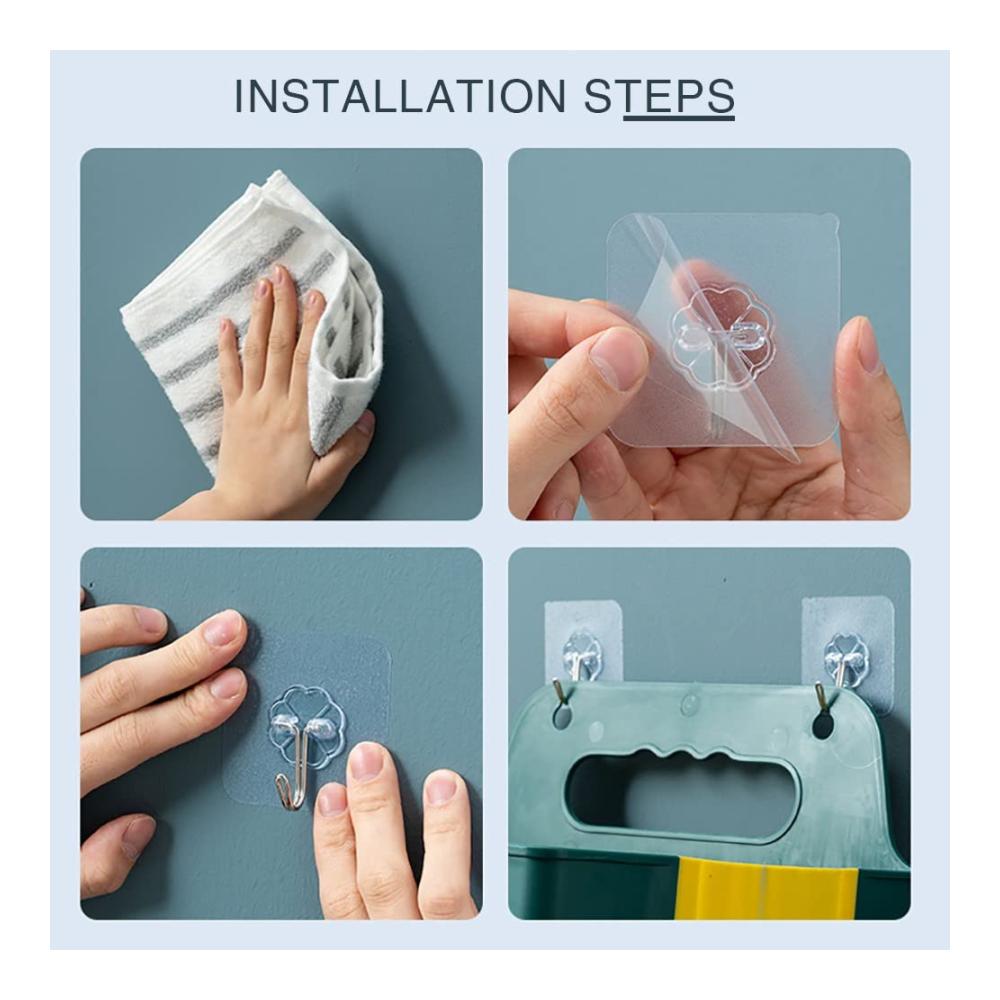 INSTALLATION STEPS