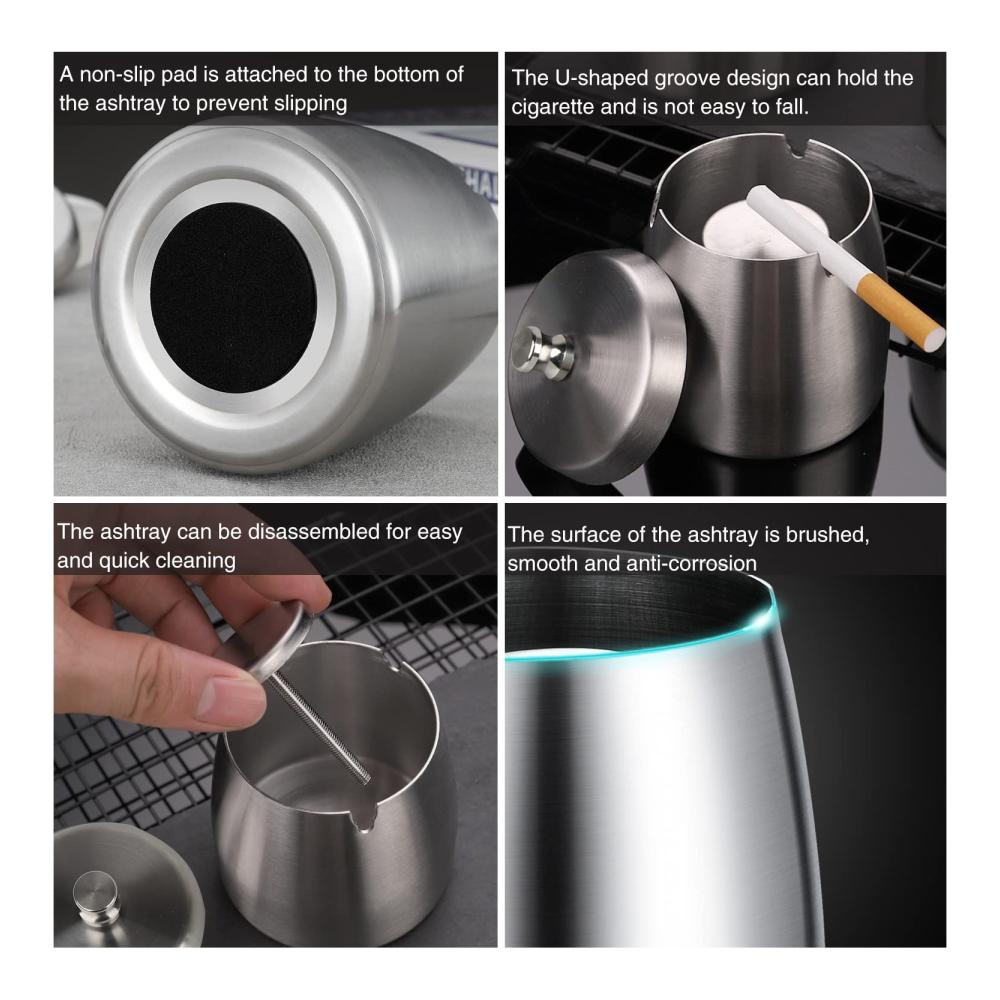 A non-slip pad is attached to the bottom of the ashtray to prevent slipping

The U-shaped groove design can hold the cigarette and is not easy to fall.

The ashtray can be disassembled for easy and quick cleaning

The surface of the ashtray is brushed, smooth and anti-corrosion