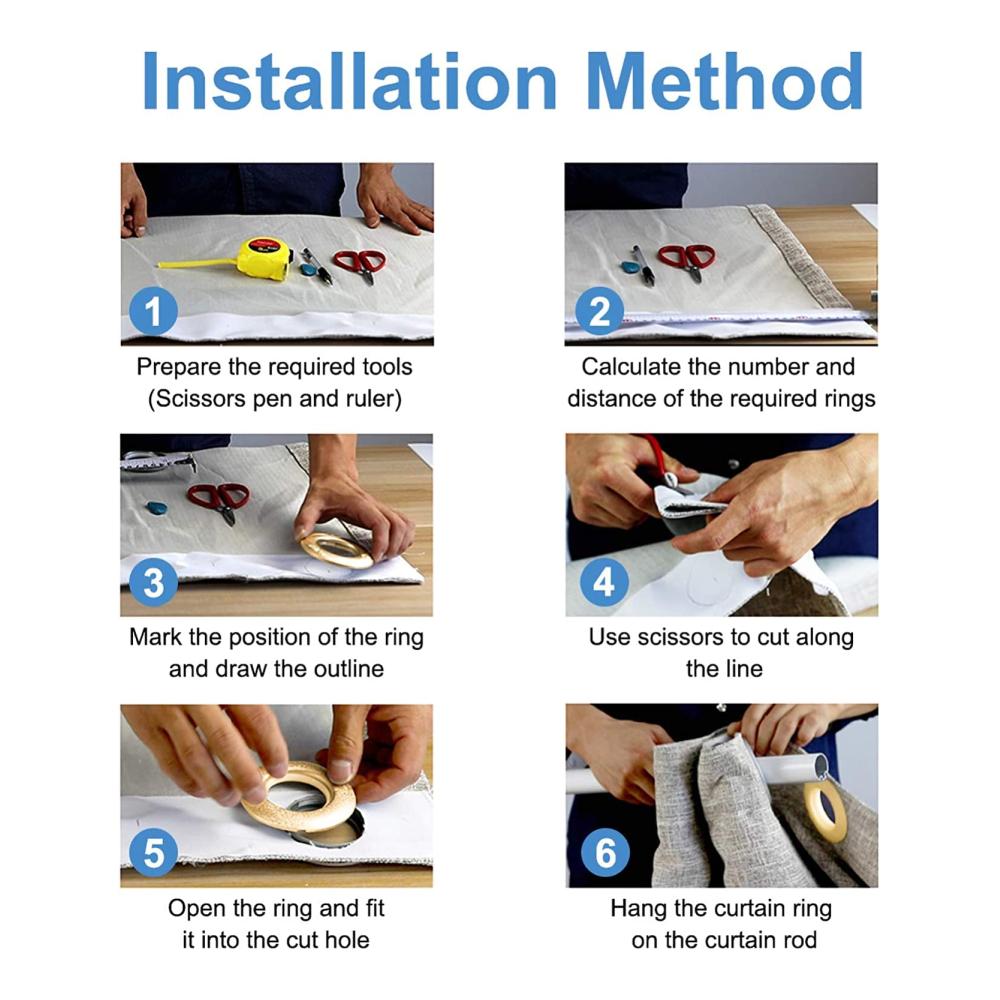 Installation Method

1

Prepare the required tools (Scissors pen and ruler)

2

Calculate the number and distance of the required rings

3

Mark the position of the ring and draw the outline

4

Use scissors to cut along the line

5

Open the ring and fit it into the cut hole

6

Hang the curtain ring on the curtain rod