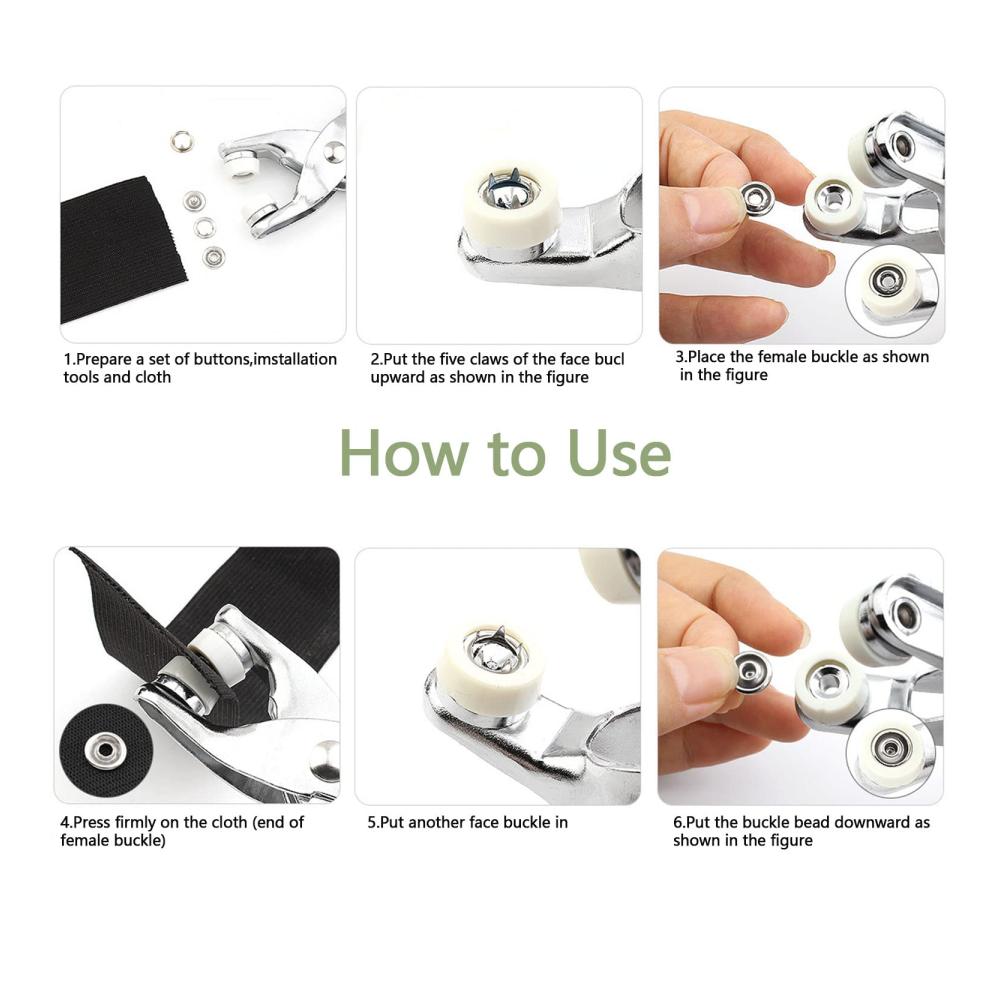 1.Prepare a set of buttons,imstallation tools and cloth

2.Put the five claws of the face bucl upward as shown in the figure

3.Place the female buckle as shown in the figure

How to Use

4.Press firmly on the cloth (end of female buckle)

5.Put another face buckle in

6.Put the buckle bead downward as shown in the figure