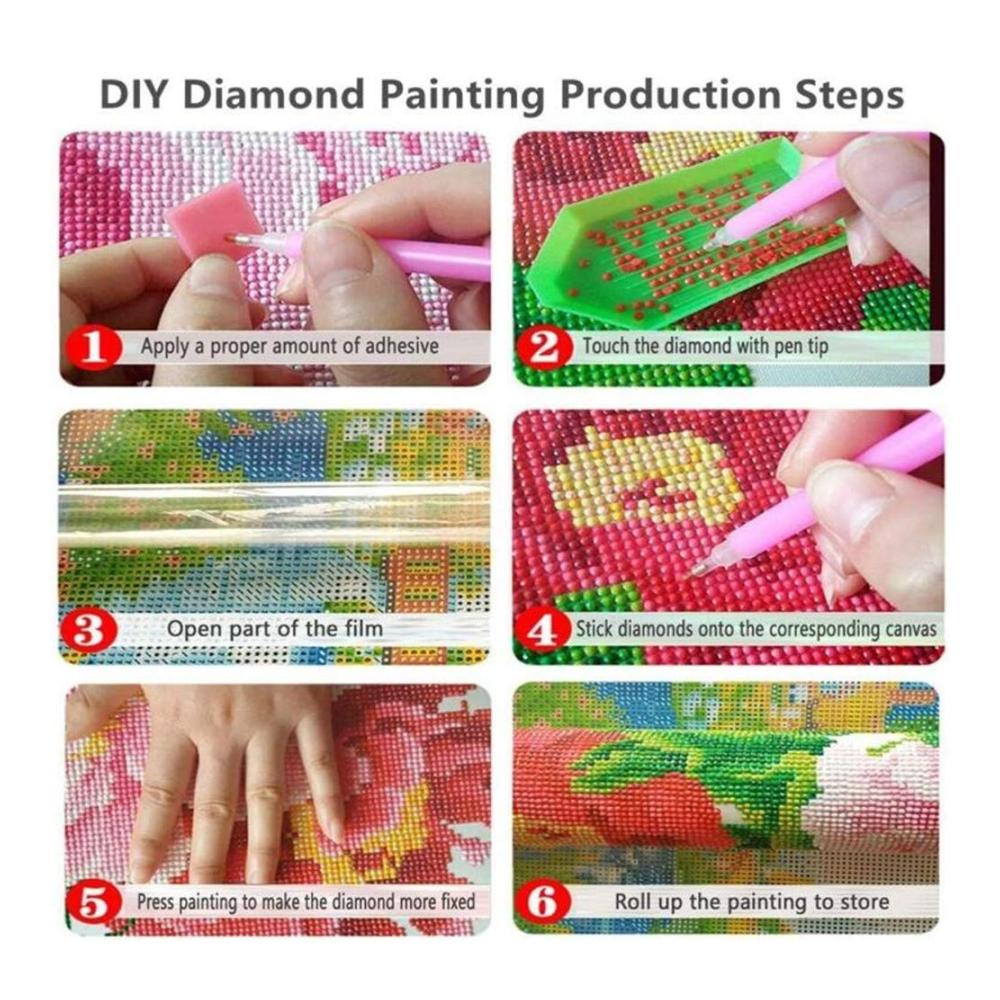 DIY Diamond Painting Production Steps

1 Apply a proper amount of adhesive

2 Touch the diamond with pen tip

3 Open part of the film

4 Stick diamonds onto the corresponding canvas

5 Press painting to make the diamond more fixed

6 Roll up the painting to store