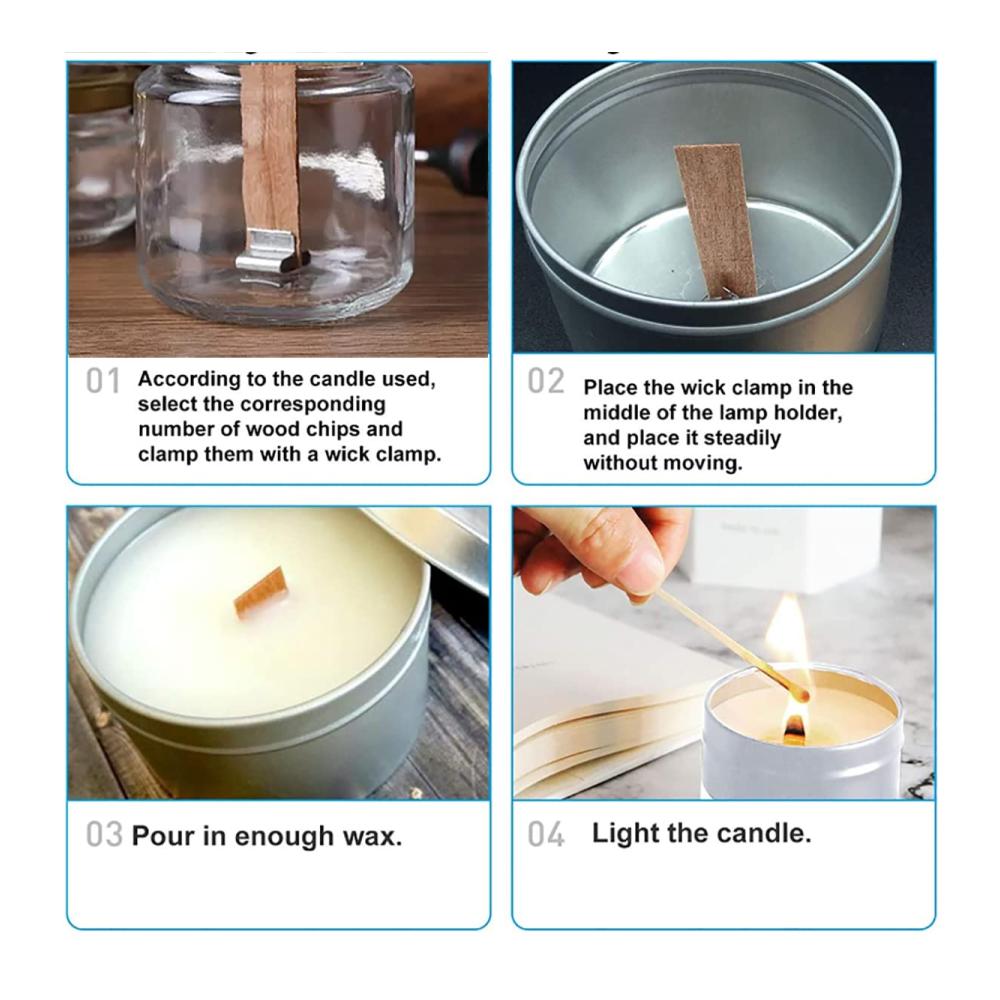 01 According to the candle used, select the corresponding number of wood chips and clamp them with a wick clamp.

02 Place the wick clamp in the middle of the lamp holder, and place it steadily without moving.

03 Pour in enough wax.

04 Light the candle.