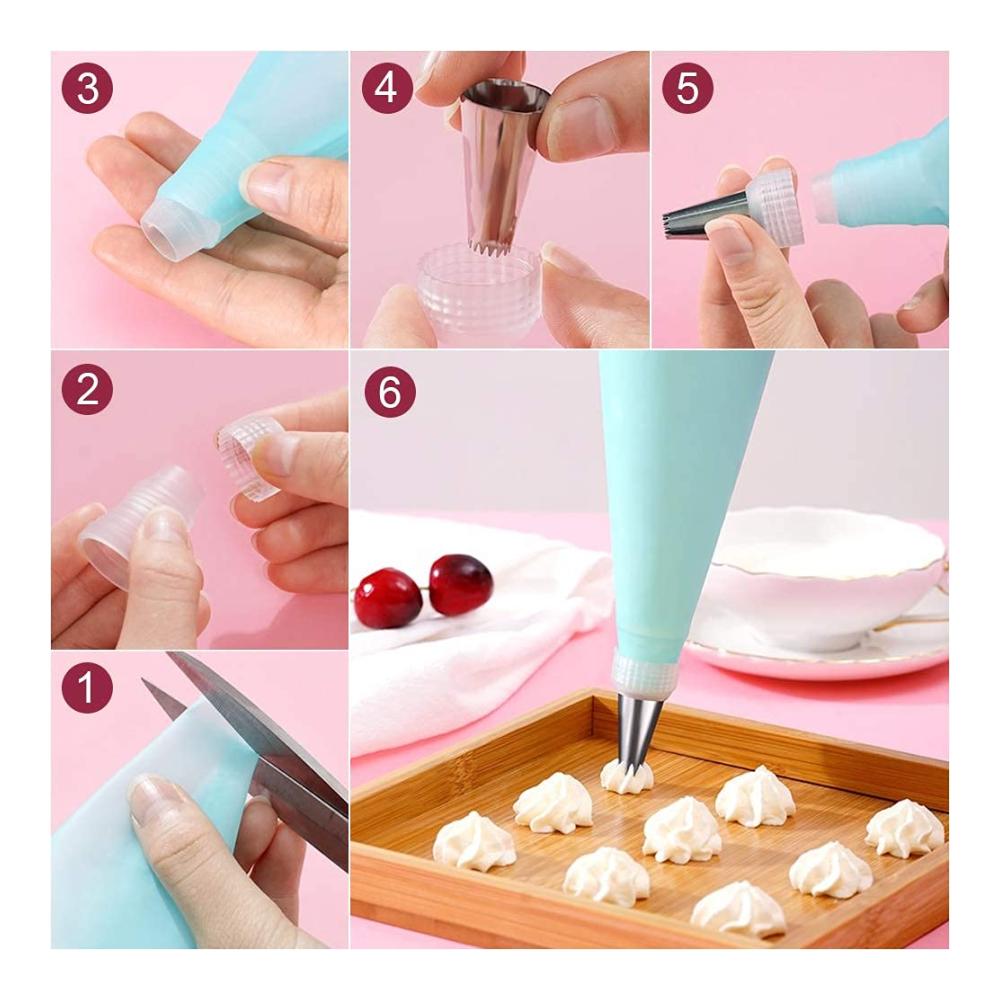 3

4

5

2

6

1