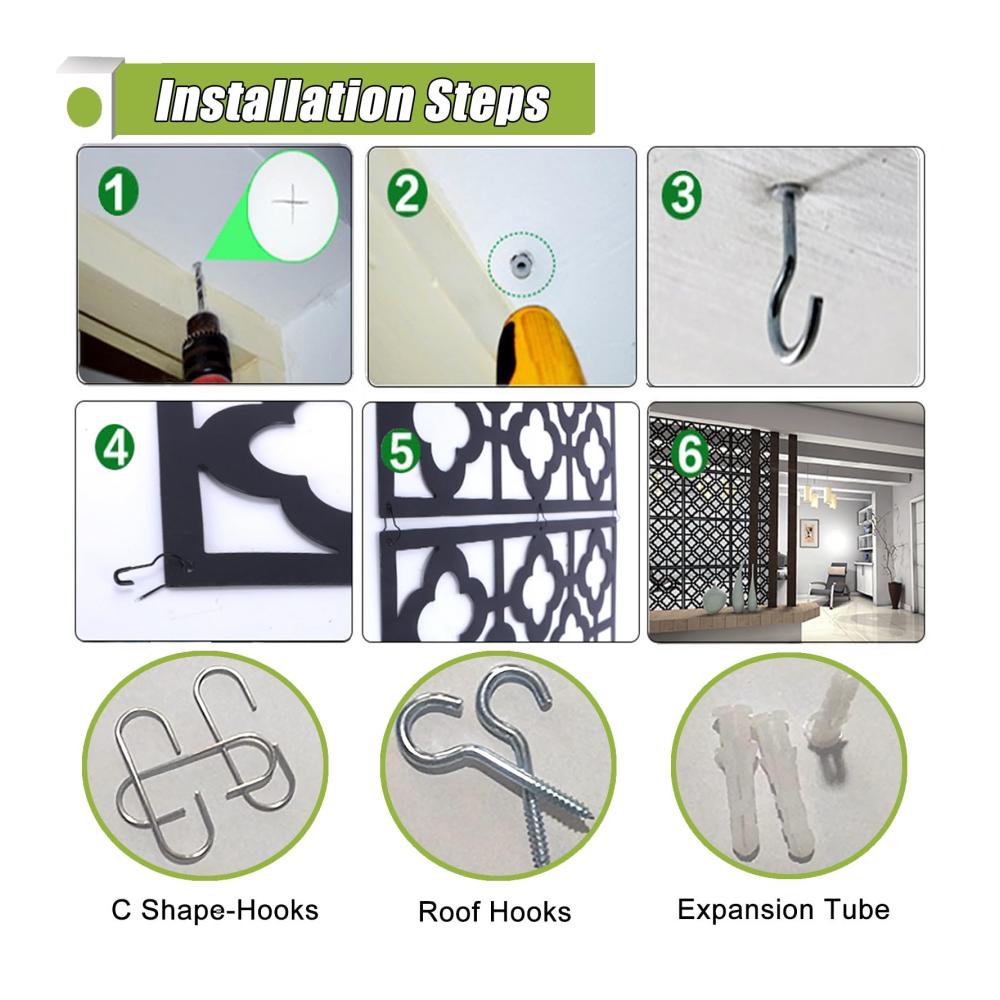 Installation Steps

1

2

3

4

5

6

C Shape-Hooks

Roof Hooks

Expansion Tube