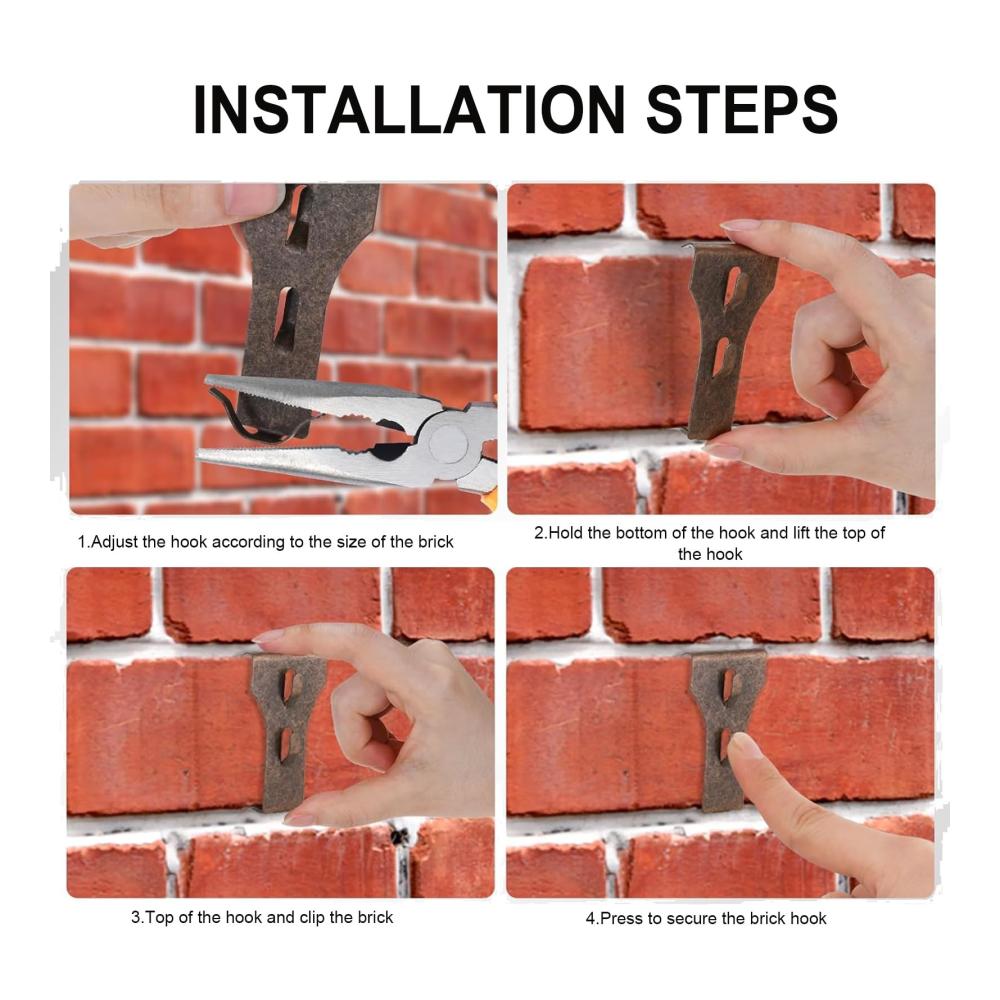 INSTALLATION STEPS

1.Adjust the hook according to the size of the brick

2.Hold the bottom of the hook and lift the top of the hook

3.Top of the hook and clip the brick

4.Press to secure the brick hook