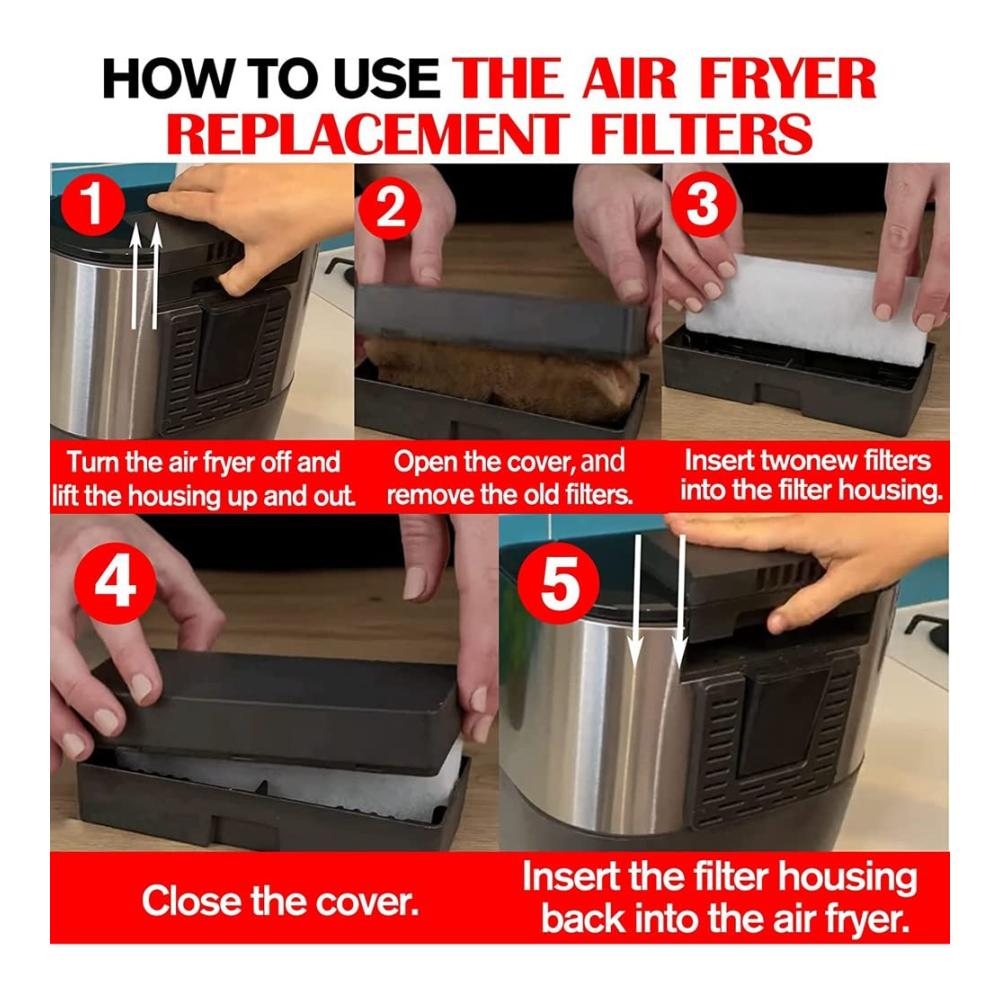 HOW TO USE THE AIR FRYER REPLACEMENT FILTERS

1

Turn the air fryer off and lift the housing up and out.

2

Open the cover, and remove the old filters.

3

Insert twonew filters into the filter housing.

4

Close the cover.

5

Insert the filter housing back into the air fryer.