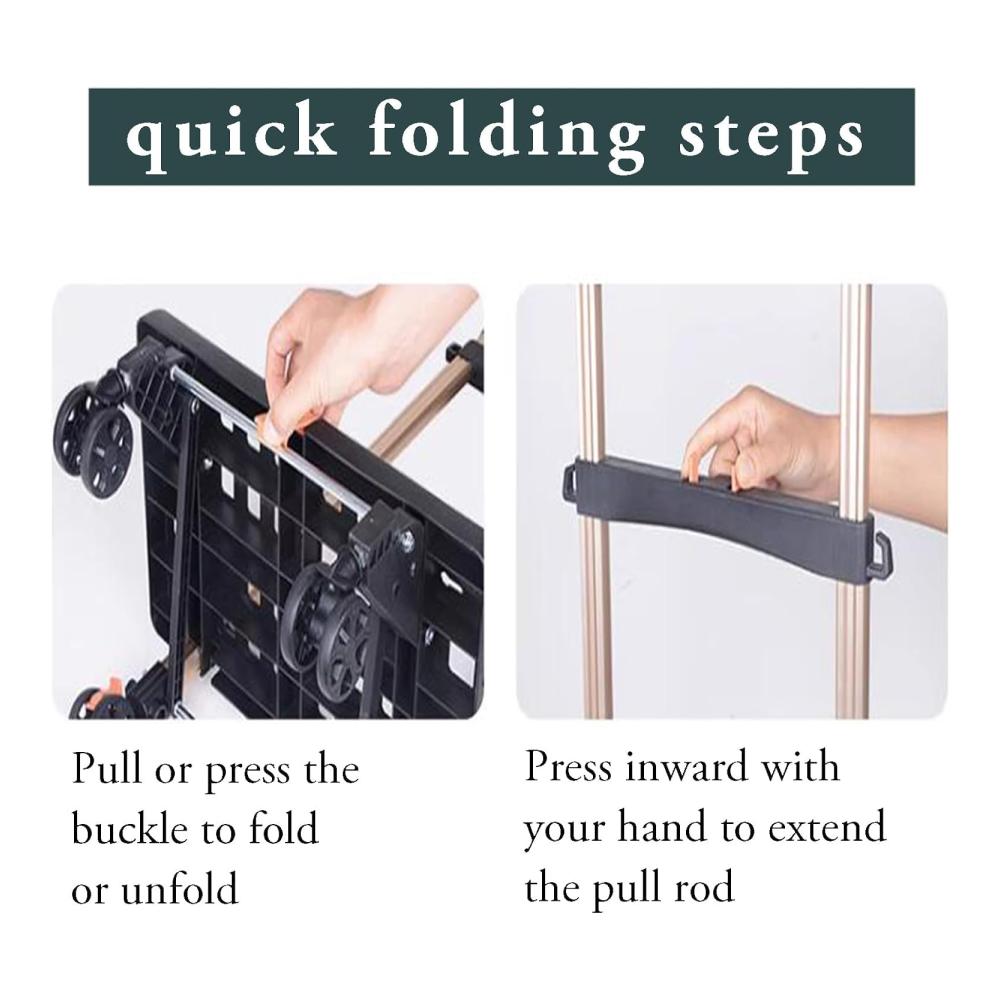 quick folding steps

Pull or press the buckle to fold or unfold

Press inward with your hand to extend the pull rod