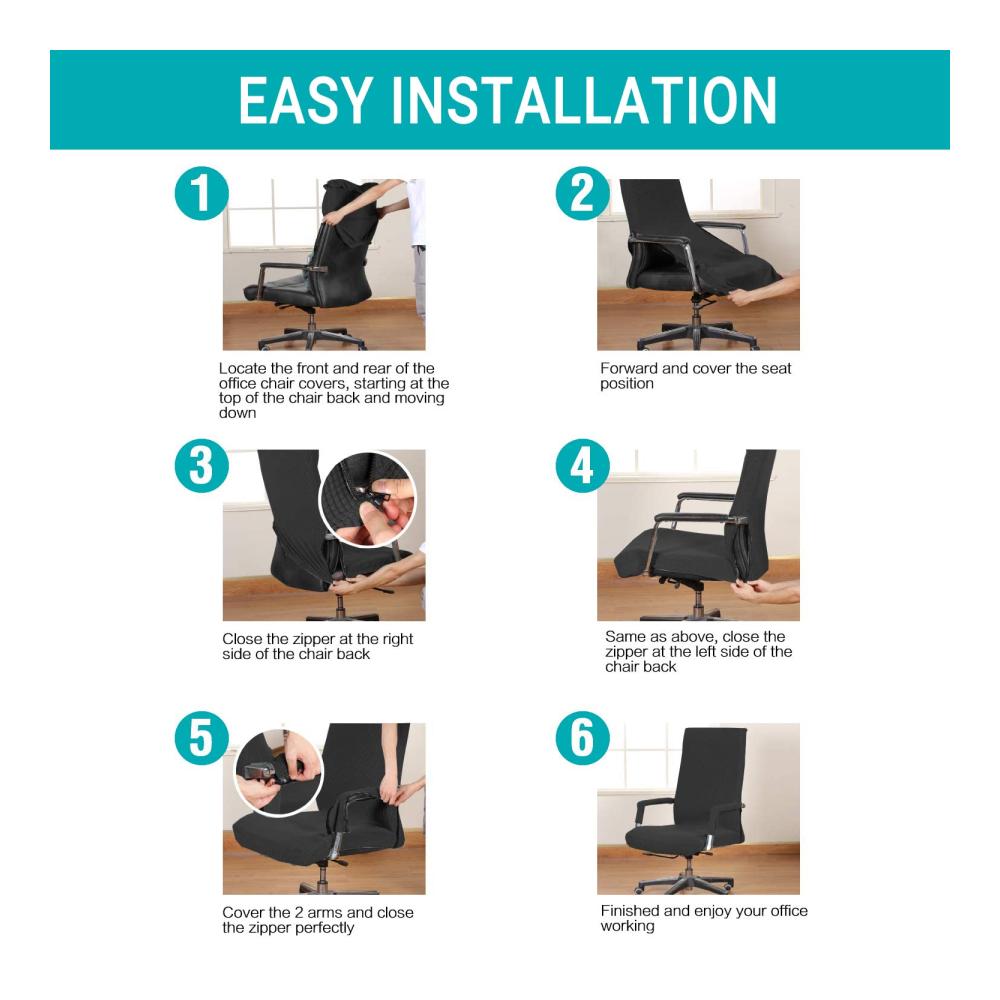 EASY INSTALLATION

1

Locate the front and rear of the office chair covers, starting at the top of the chair back and moving down

2

Forward and cover the seat position

3

Close the zipper at the right side of the chair back

4

Same as above, close the zipper at the left side of the chair back

5

Cover the 2 arms and close the zipper perfectly

6

Finished and enjoy your office working