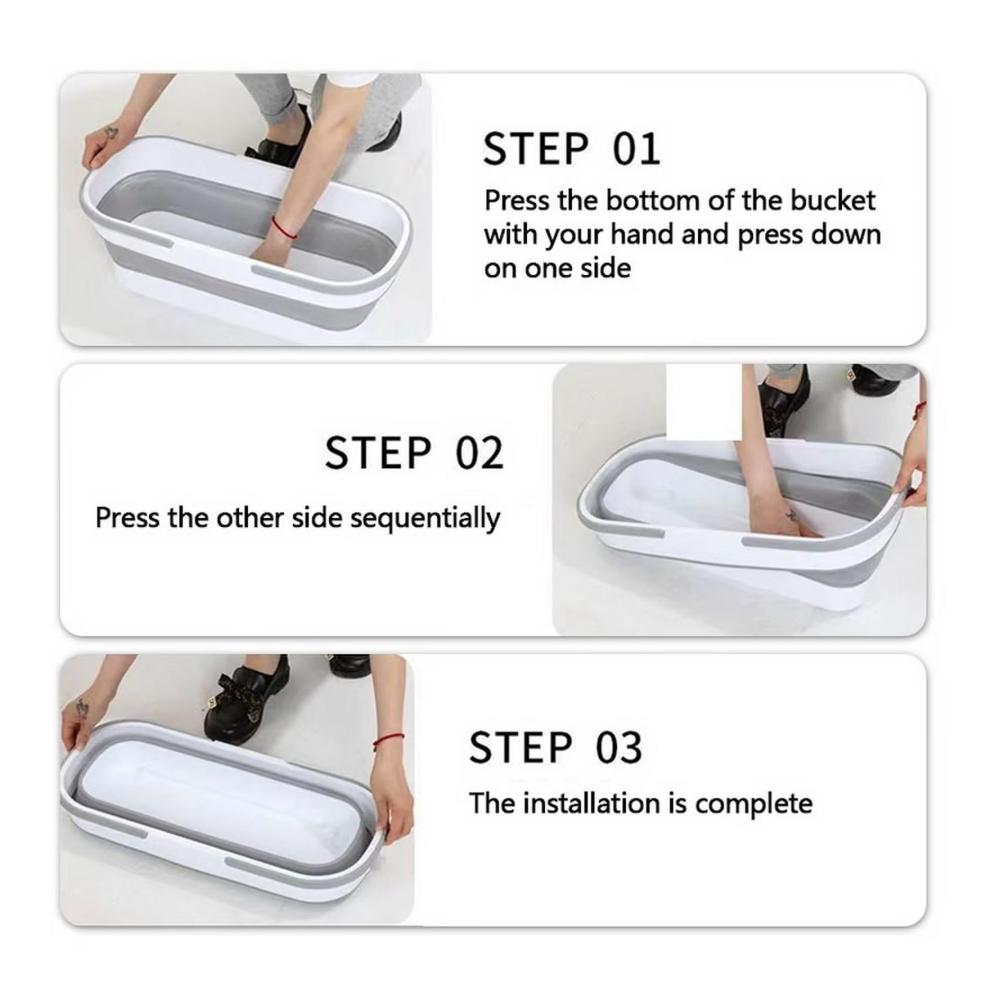 STEP 01

Press the bottom of the bucket with your hand and press down on one side

STEP 02

Press the other side sequentially

STEP 03

The installation is complete